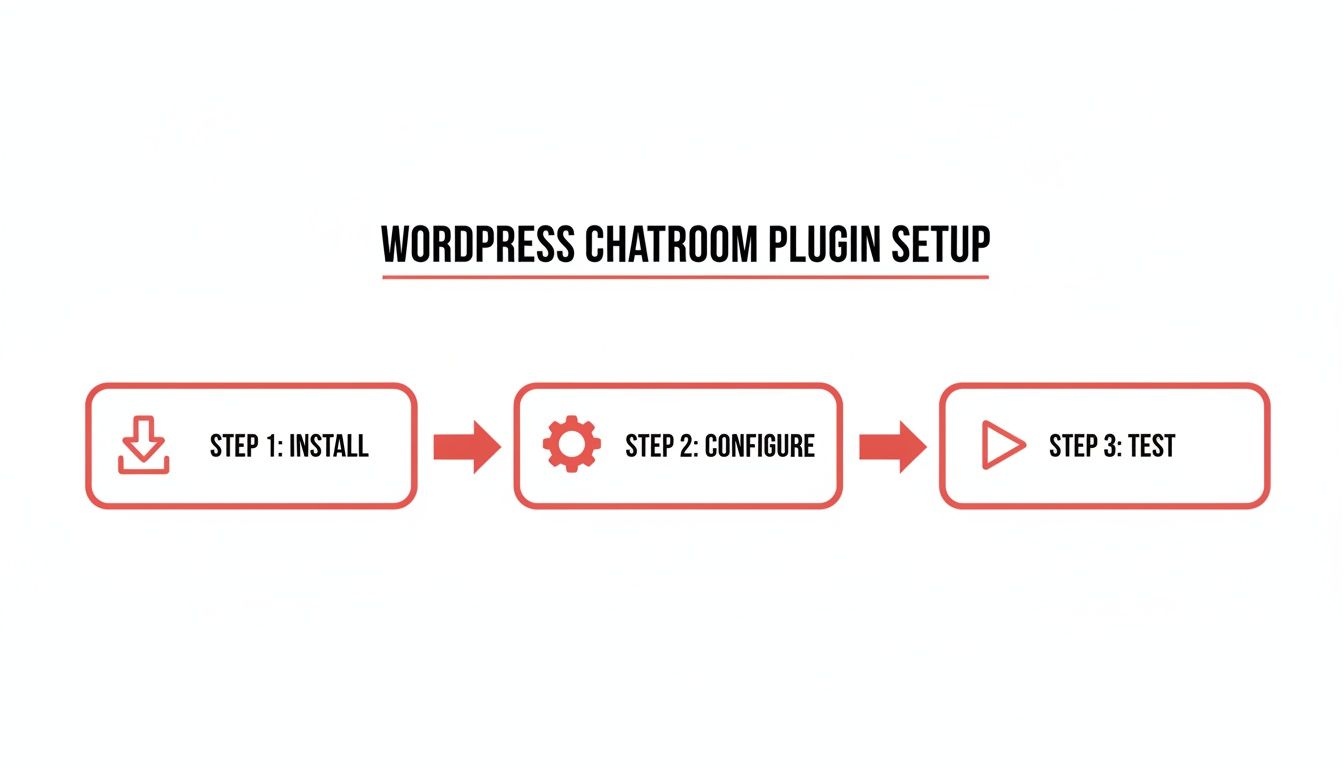 WORDPRESS CHATROOM PLUGIN SETUP

STEP 1: INSTALL

STEP 2: CONFIGURE

STEP 3: TEST