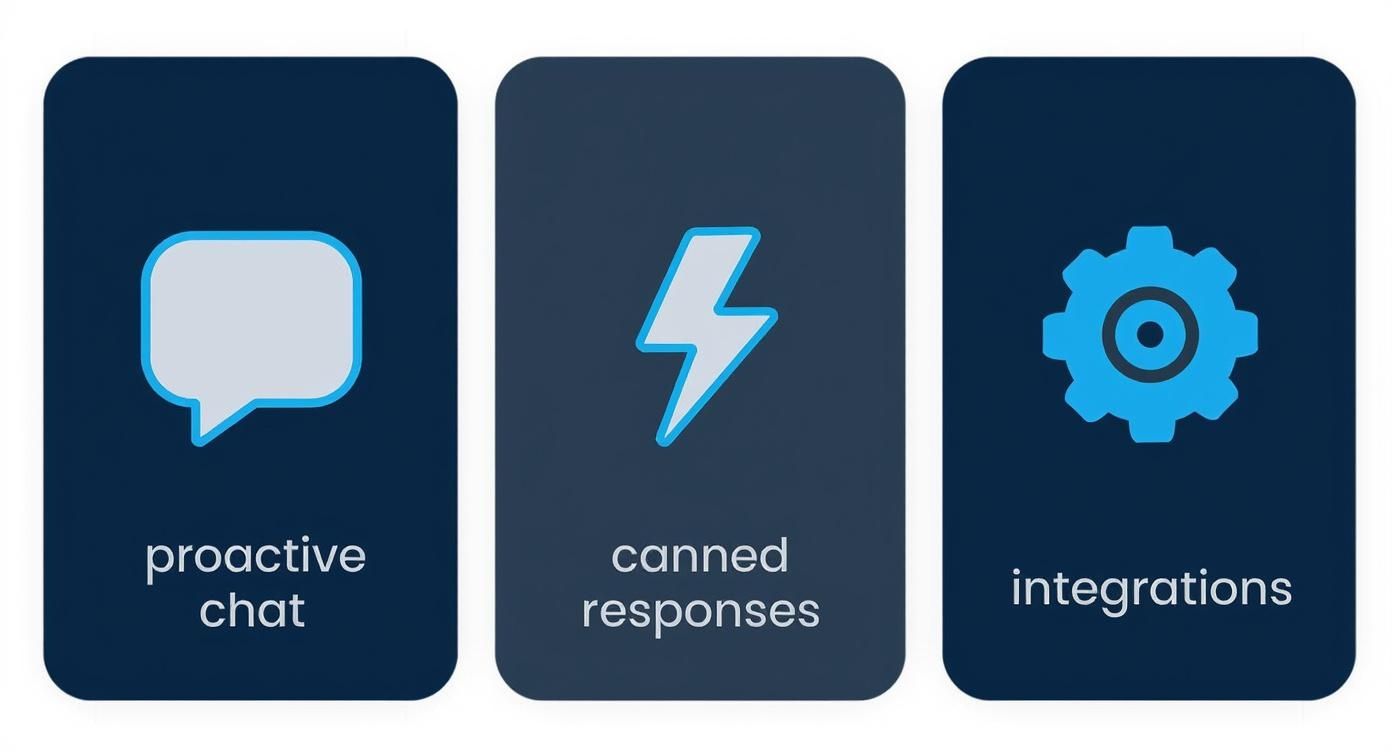 proactive chat

canned responses

integrations