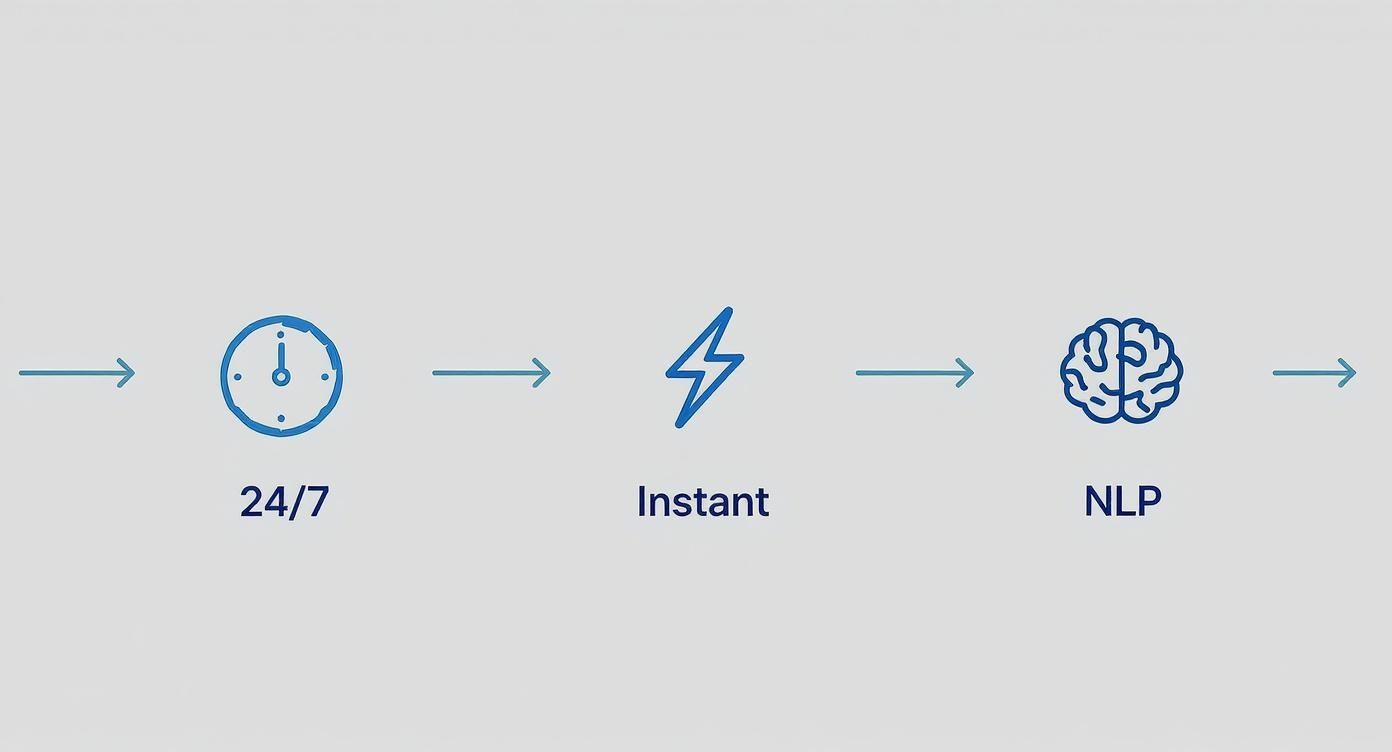 24/7

Instant

NLP