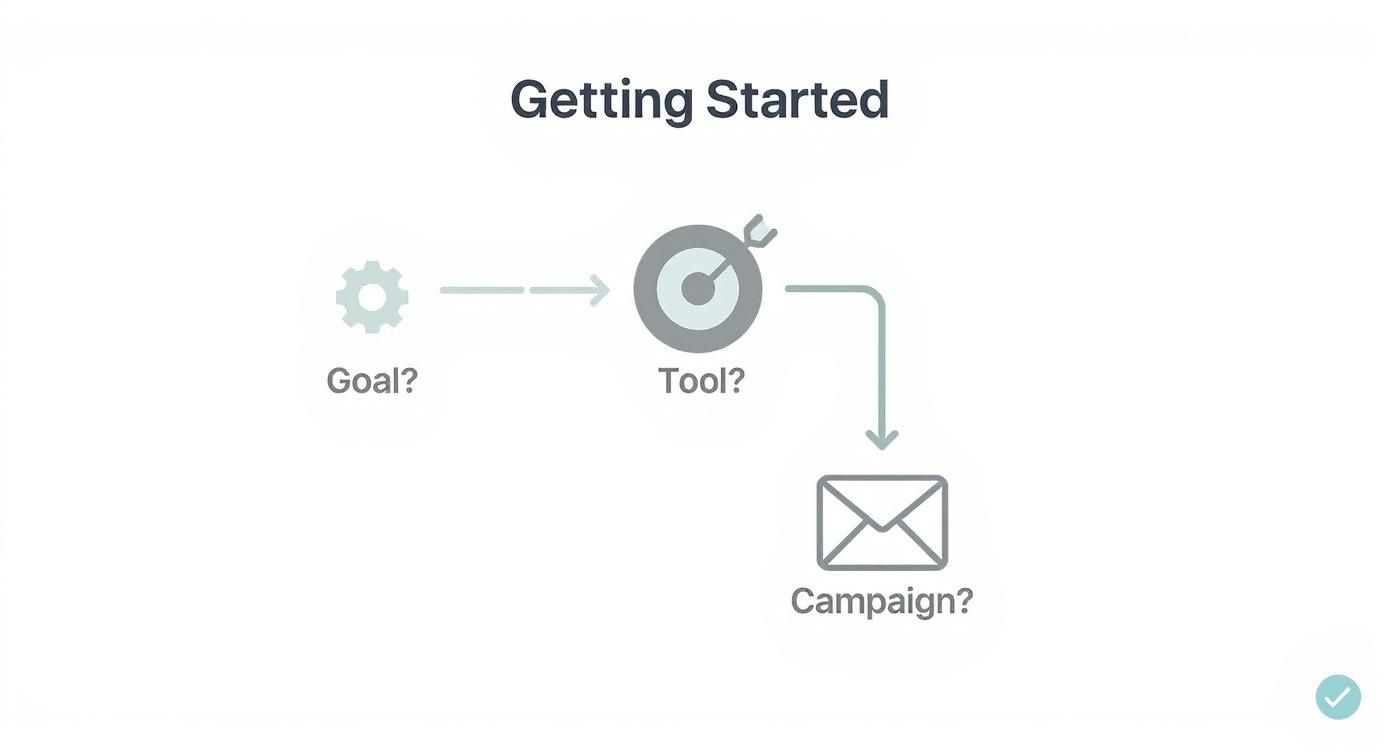 Getting Started

Goal?

Tool?

Campaign?