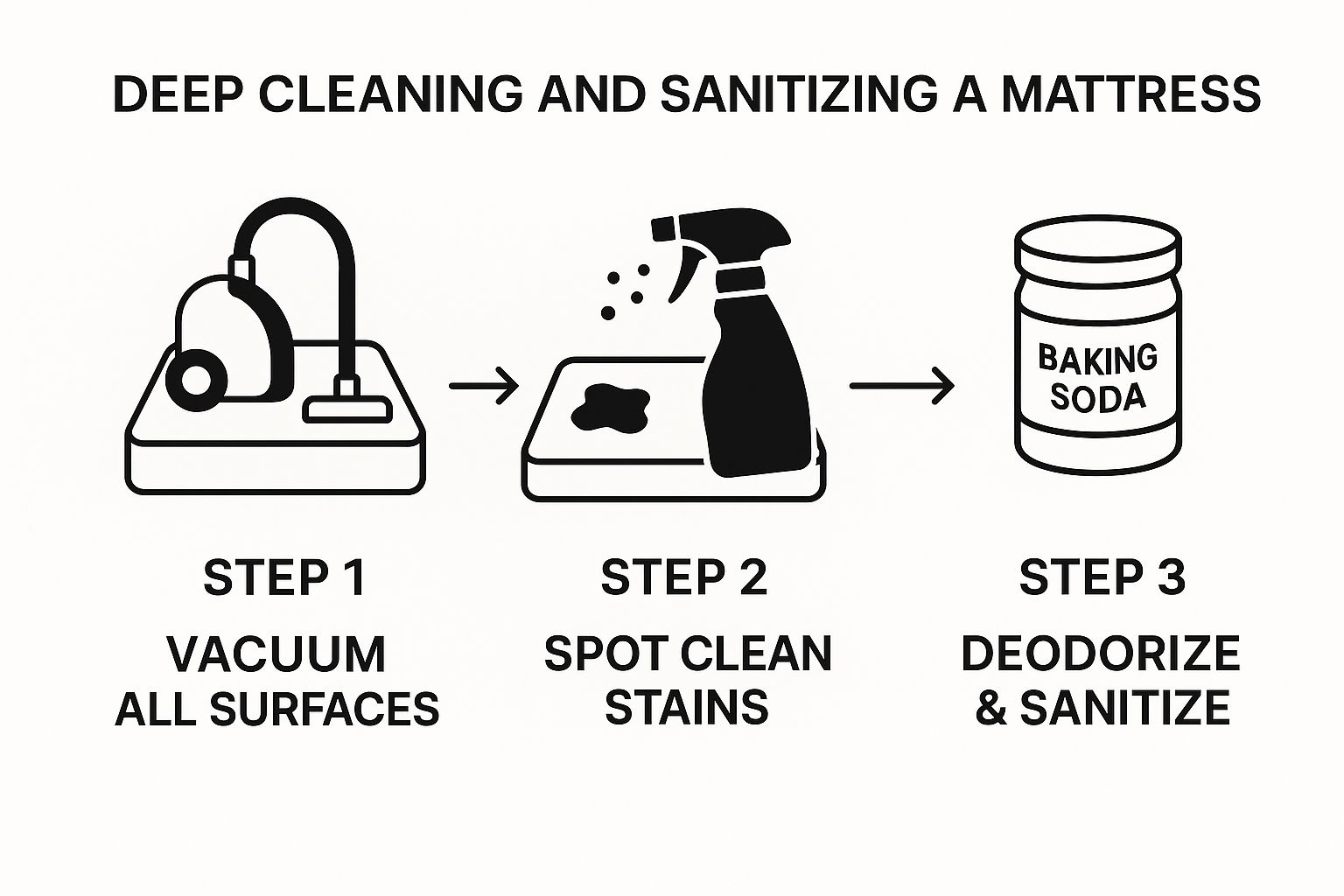 DEEP CLEANING AND SANITIZING A MATTRESS

BAKING SODA

STEP 1
VACUUM ALL SURFACES

STEP 2
SPOT CLEAN STAINS

STEP 3
DEODORIZE & SANITIZE