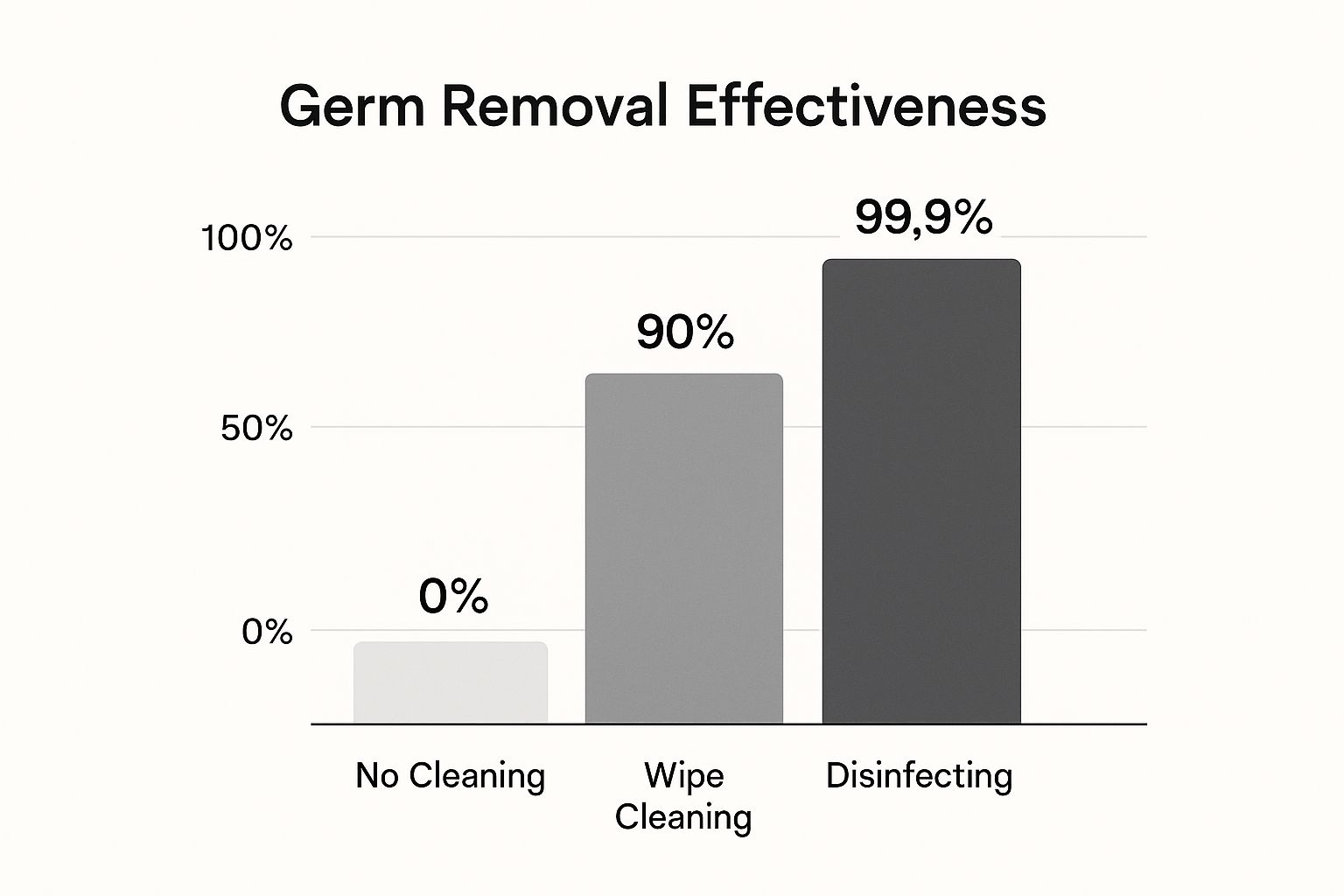 Germ Removal Effectiveness

100%
50%
0%

0%
90%
99,9%

No Cleaning
Wipe Cleaning
Disinfecting