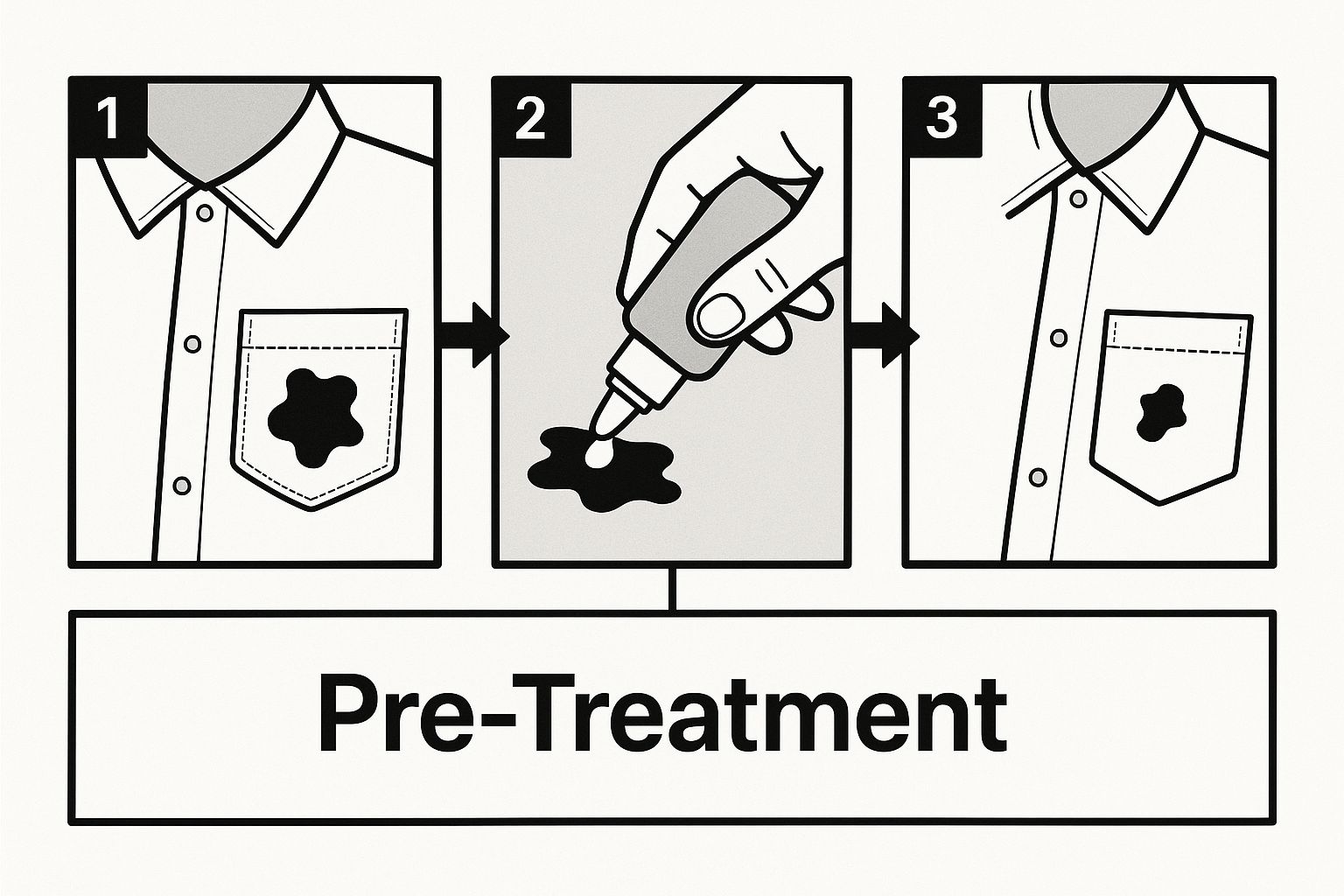 1

2

3

Pre-Treatment