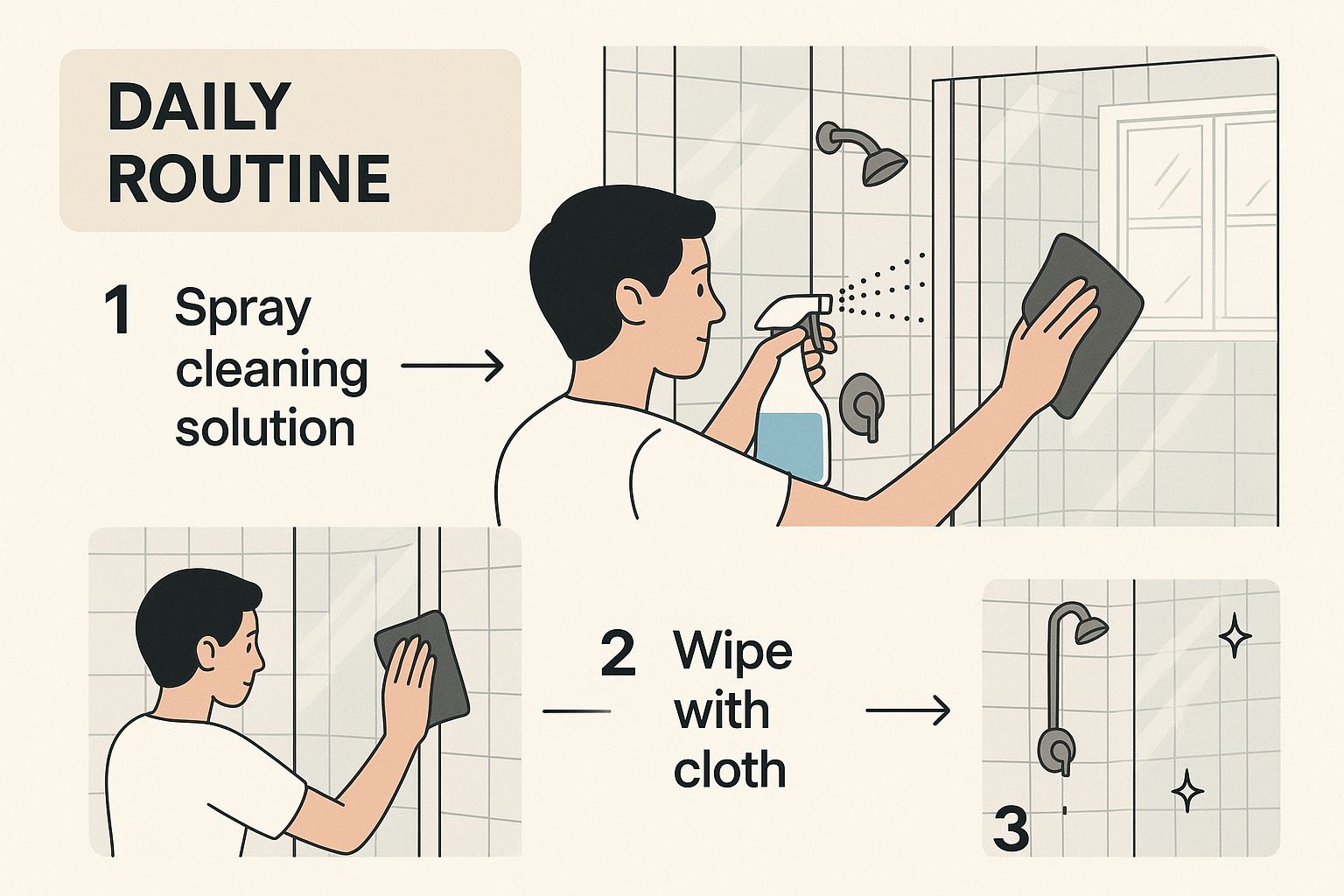 DAILY ROUTINE

1 Spray cleaning solution

2 Wipe with cloth

3