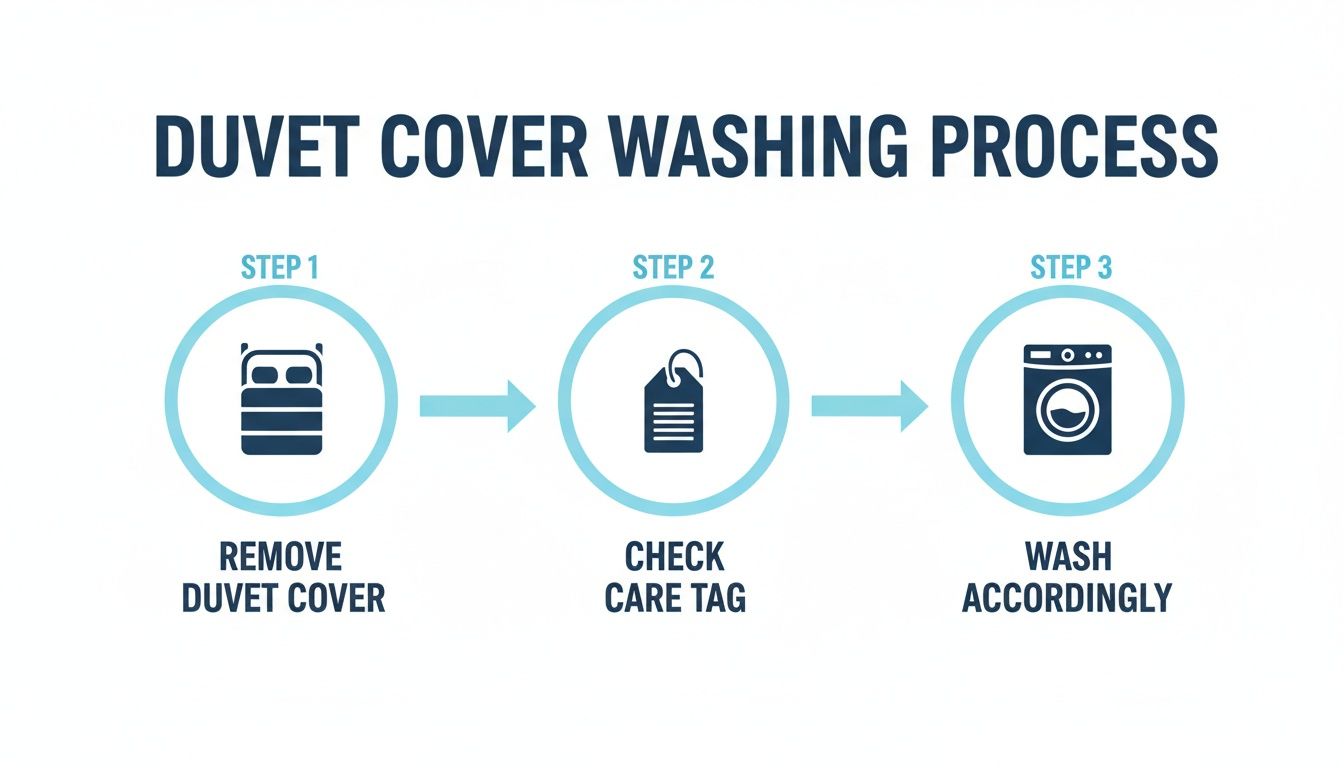 DUVET COVER WASHING PROCESS

STEP 1

REMOVE DUVET COVER

STEP 2

CHECK CARE TAG

STEP 3

WASH ACCORDINGLY