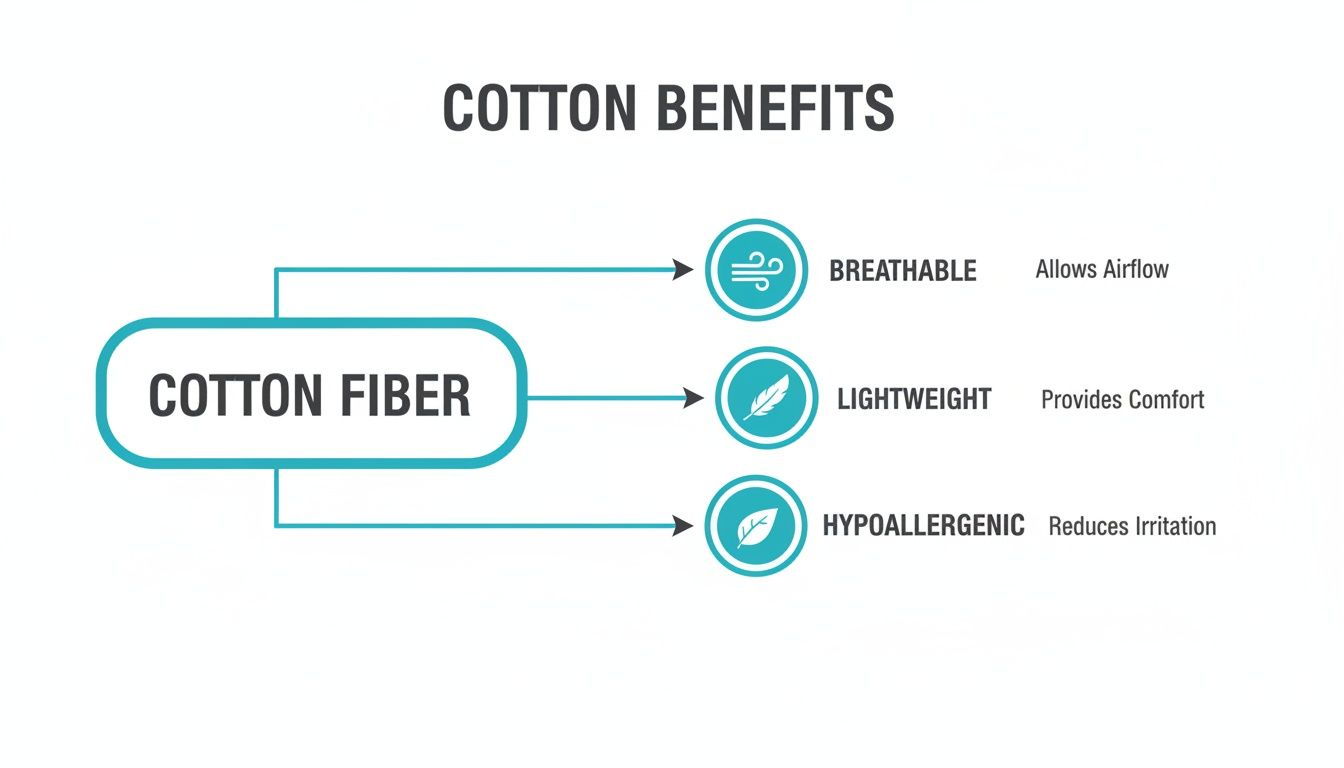 COTTON BENEFITS

COTTON FIBER

BREATHABLE Allows Airflow

LIGHTWEIGHT Provides Comfort

HYPOALLERGENIC Reduces Irritation