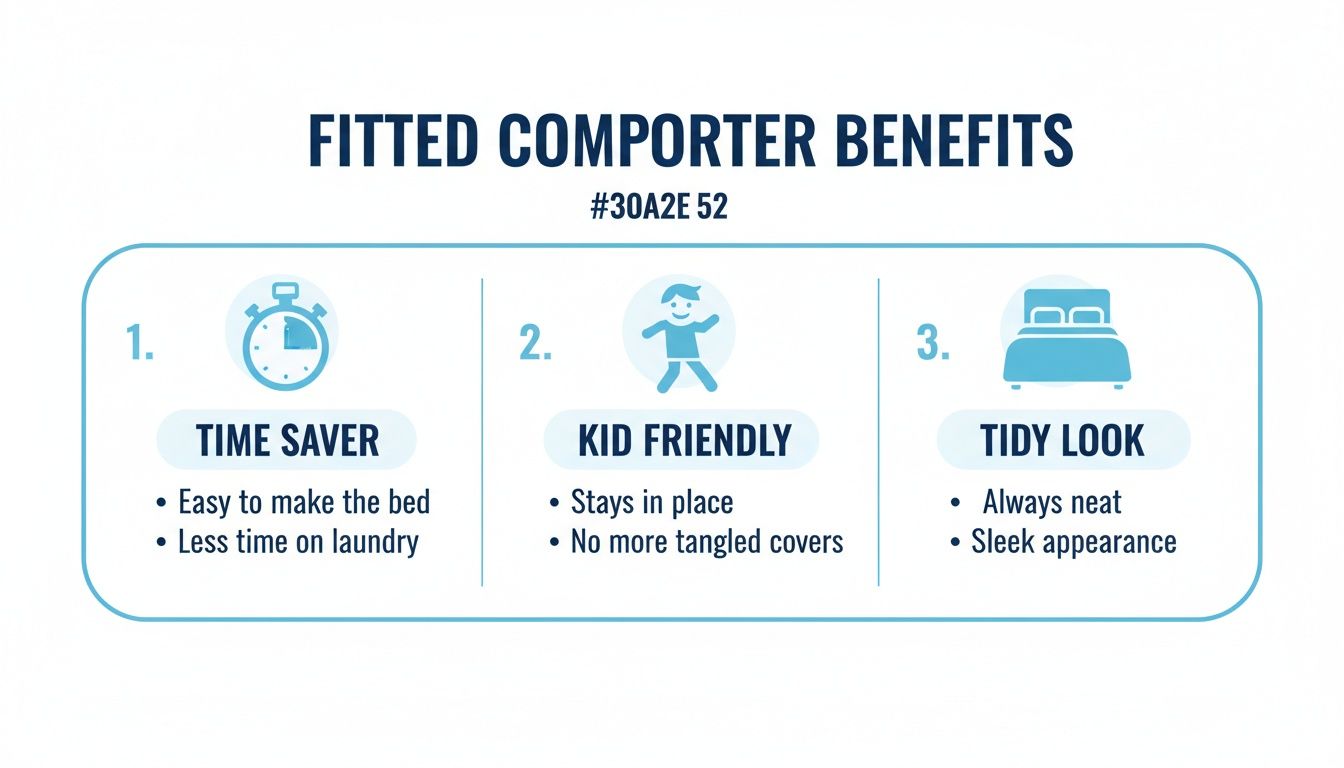 FITTED COMPORTER BENEFITS

#30A2E 52

1.

TIME SAVER

• Easy to make the bed
• Less time on laundry

2.

KID FRIENDLY

• Stays in place
• No more tangled covers

3.

TIDY LOOK

• Always neat
• Sleek appearance