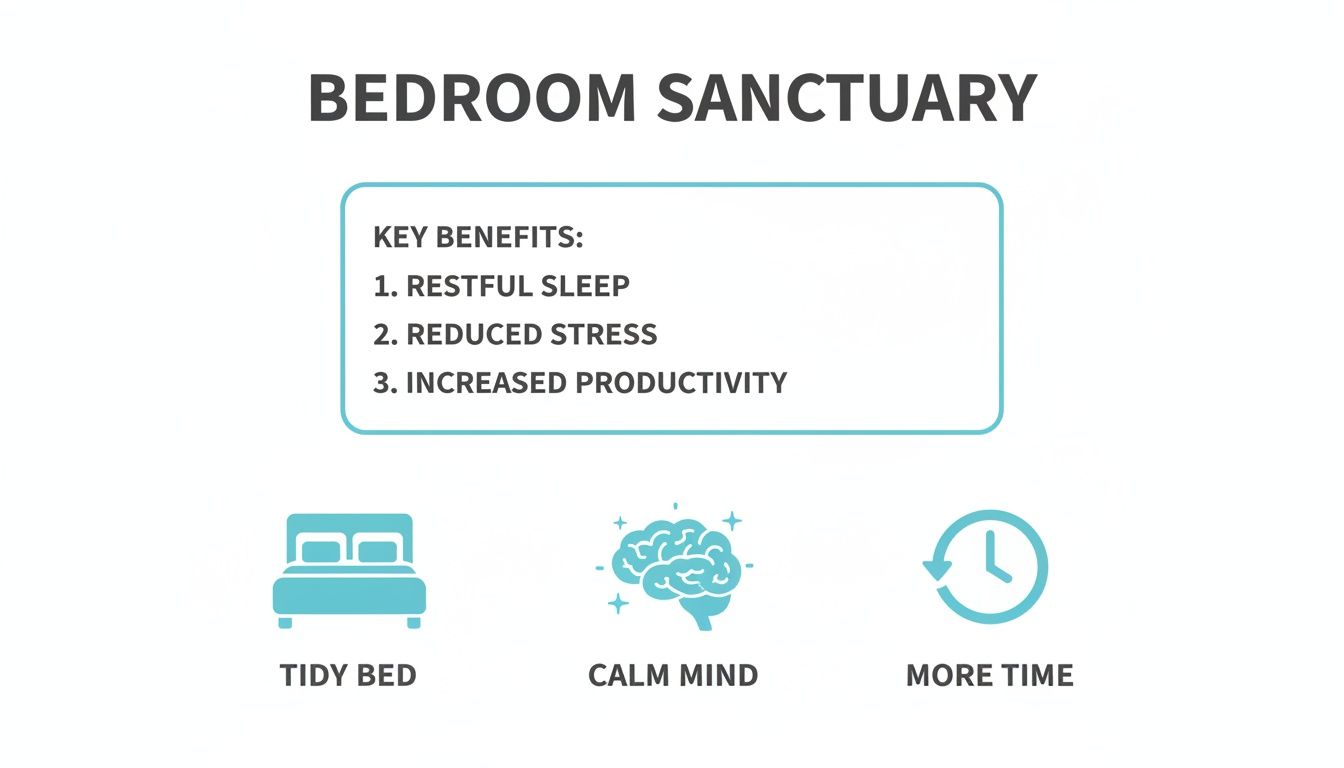 BEDROOM SANCTUARY

KEY BENEFITS:
1. RESTFUL SLEEP
2. REDUCED STRESS
3. INCREASED PRODUCTIVITY

TIDY BED

CALM MIND

MORE TIME