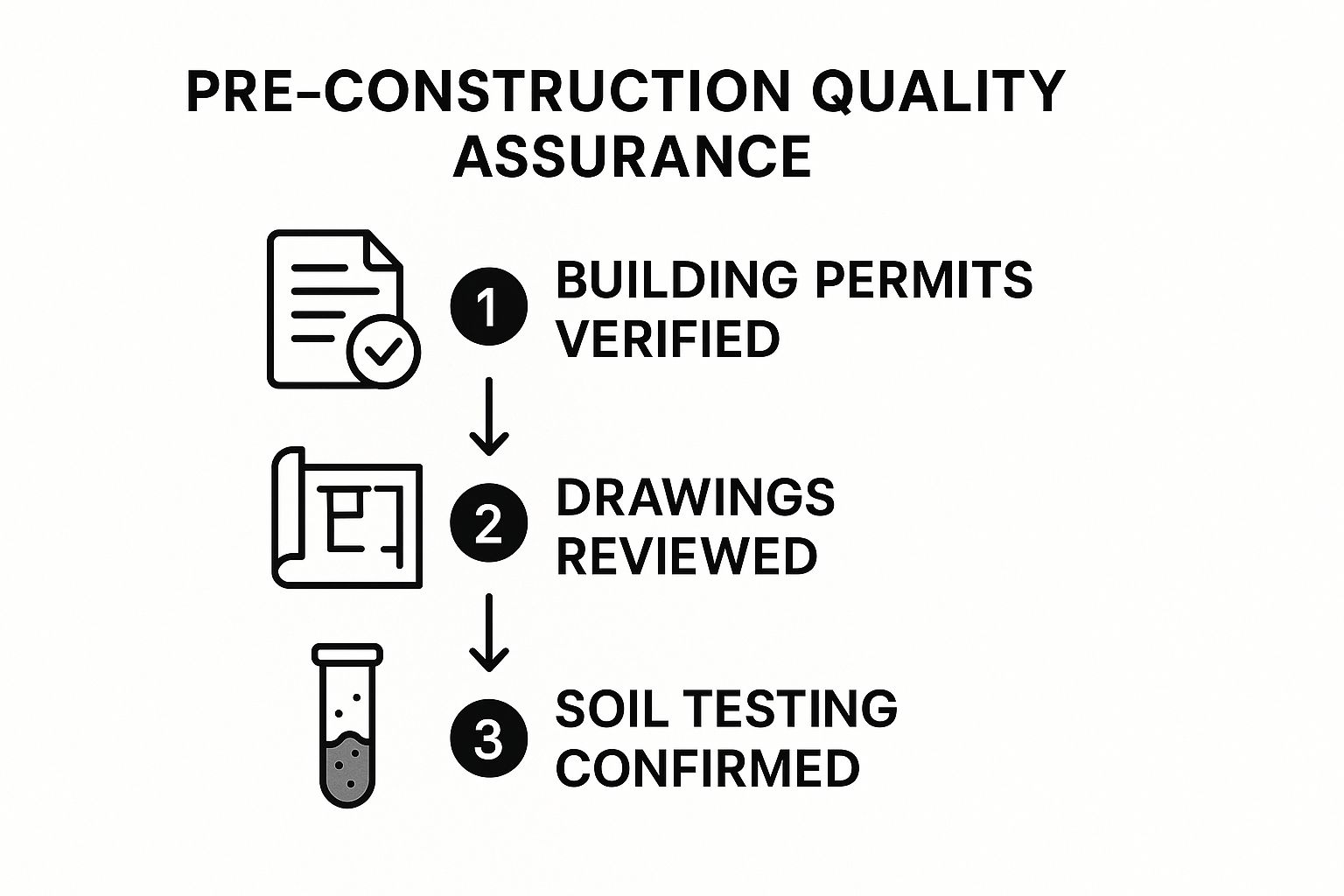 PRE-CONSTRUCTION QUALITY ASSURANCE

1 BUILDING PERMITS VERIFIED

2 DRAWINGS REVIEWED

3 SOIL TESTING CONFIRMED