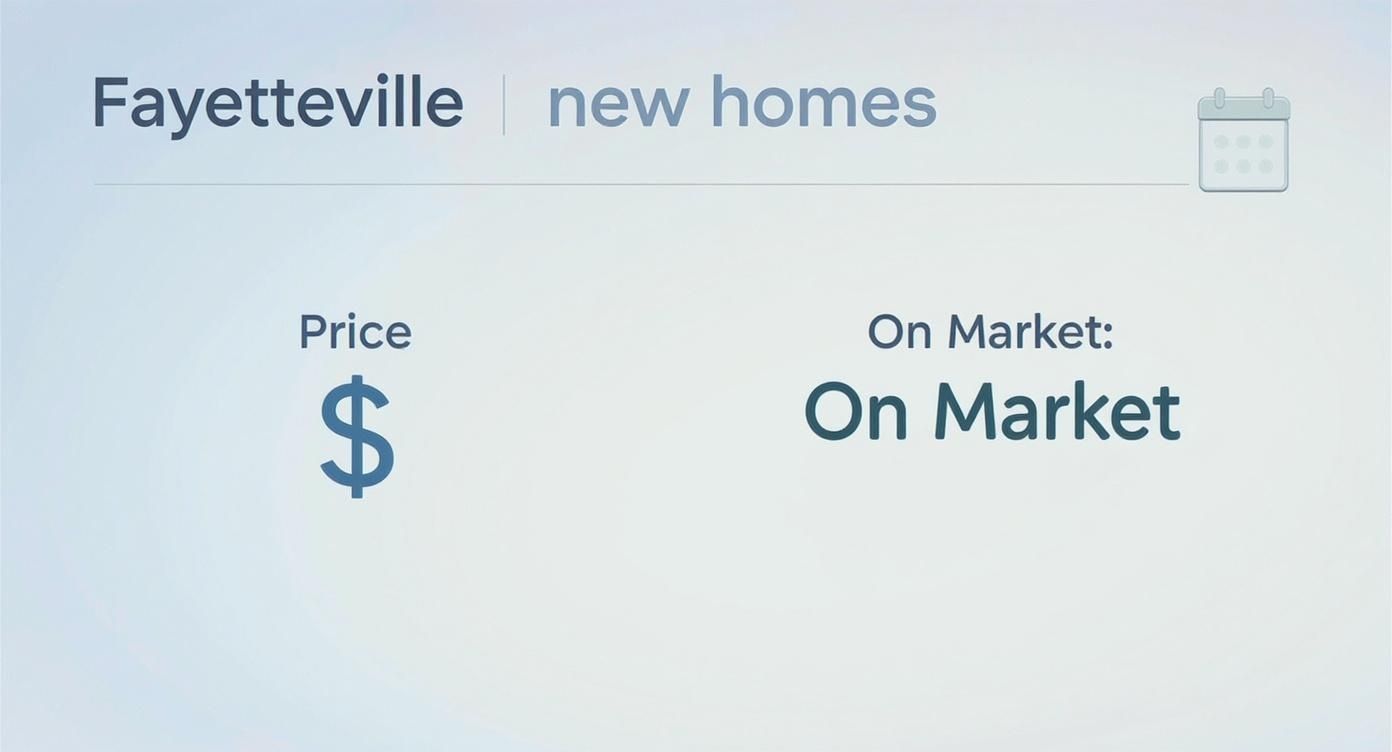 Fayetteville | new homes

Price
$

On Market:
On Market