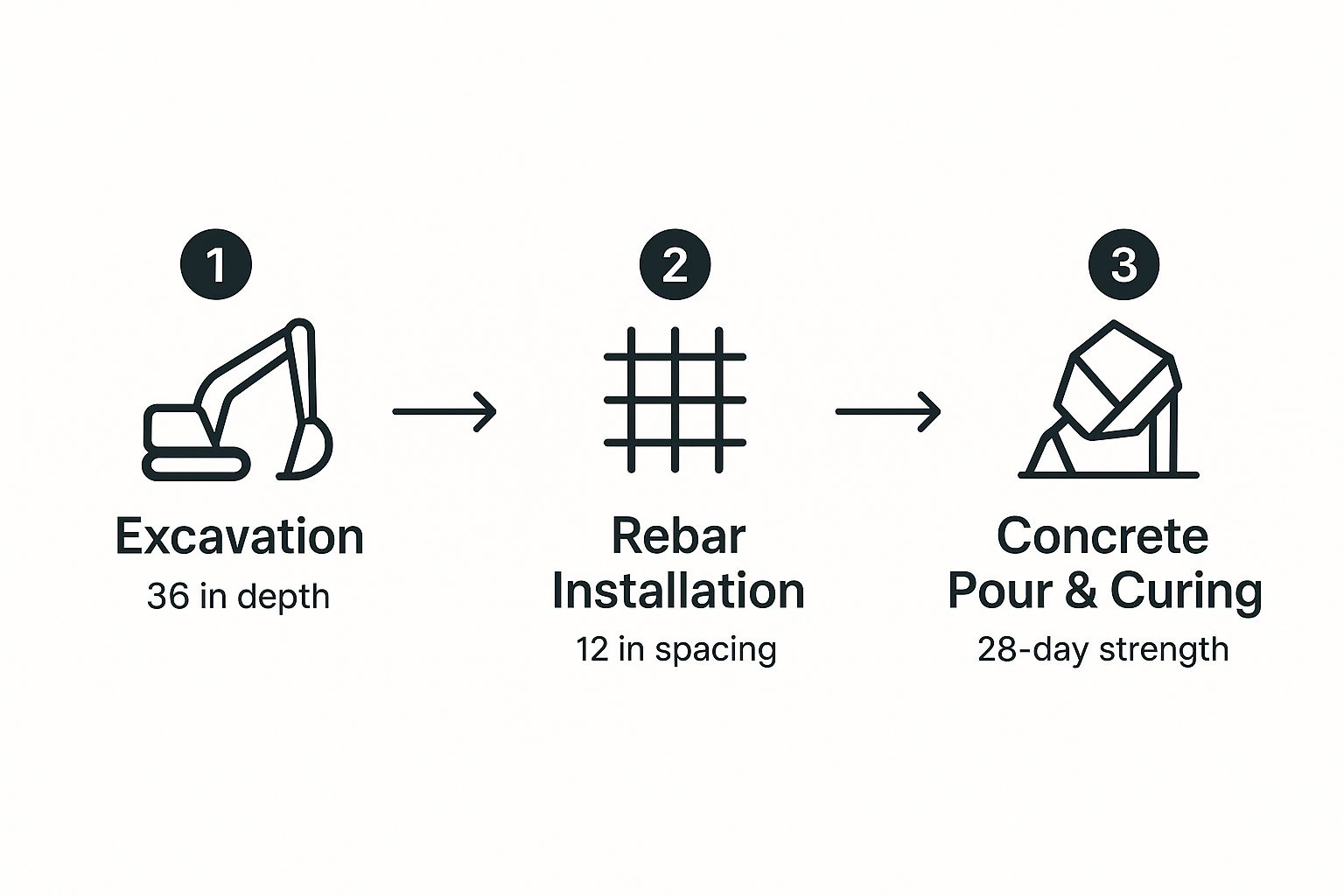 1
Excavation
36 in depth

2
Rebar Installation
12 in spacing

3
Concrete Pour & Curing
28-day strength