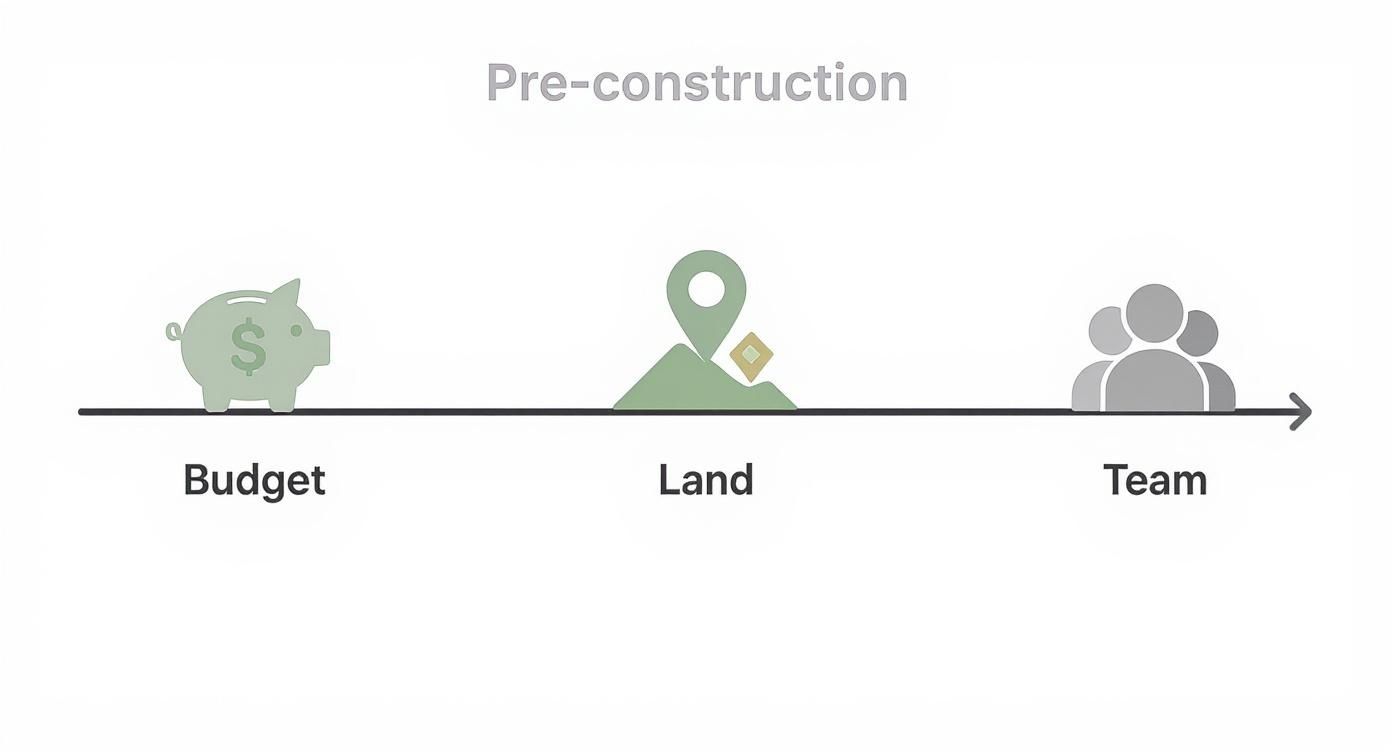 Pre-construction

$

Budget

Land

Team