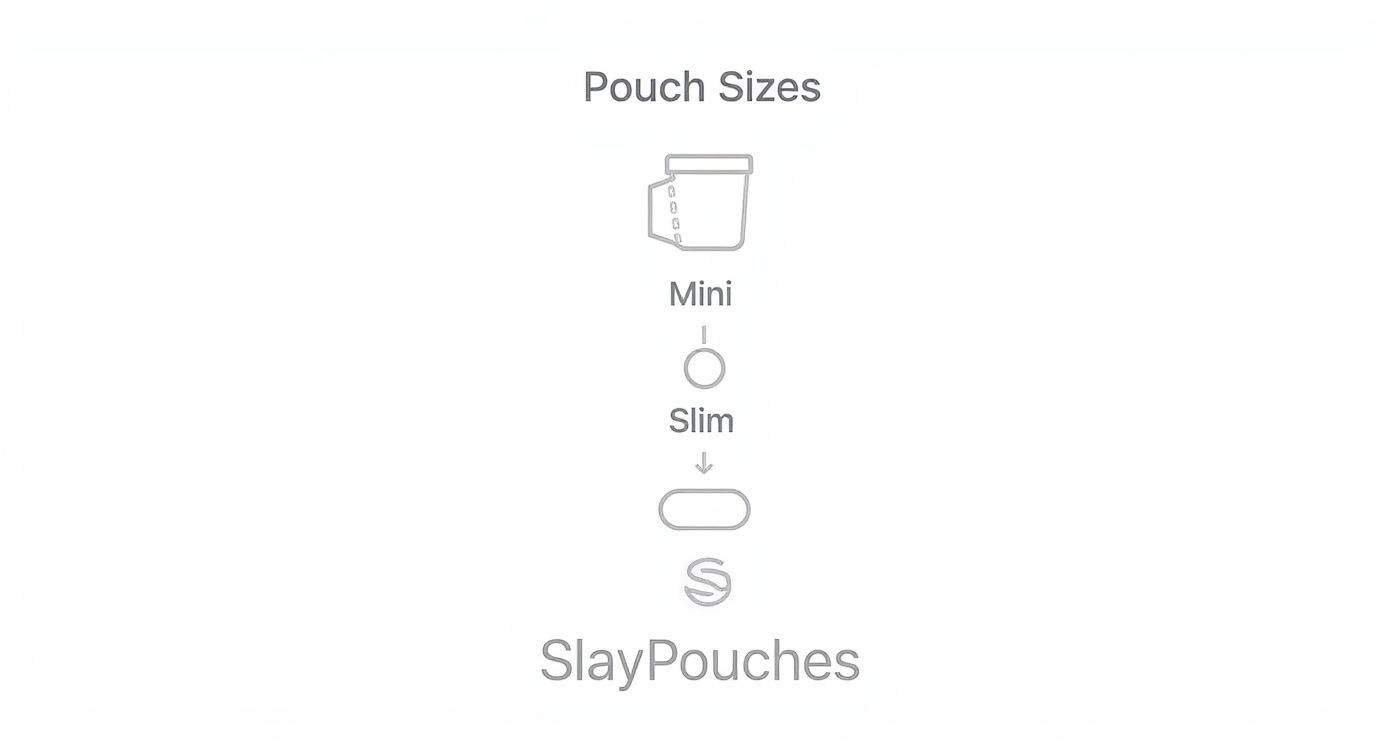 Pouch Sizes

Mini

Slim

SlayPouches