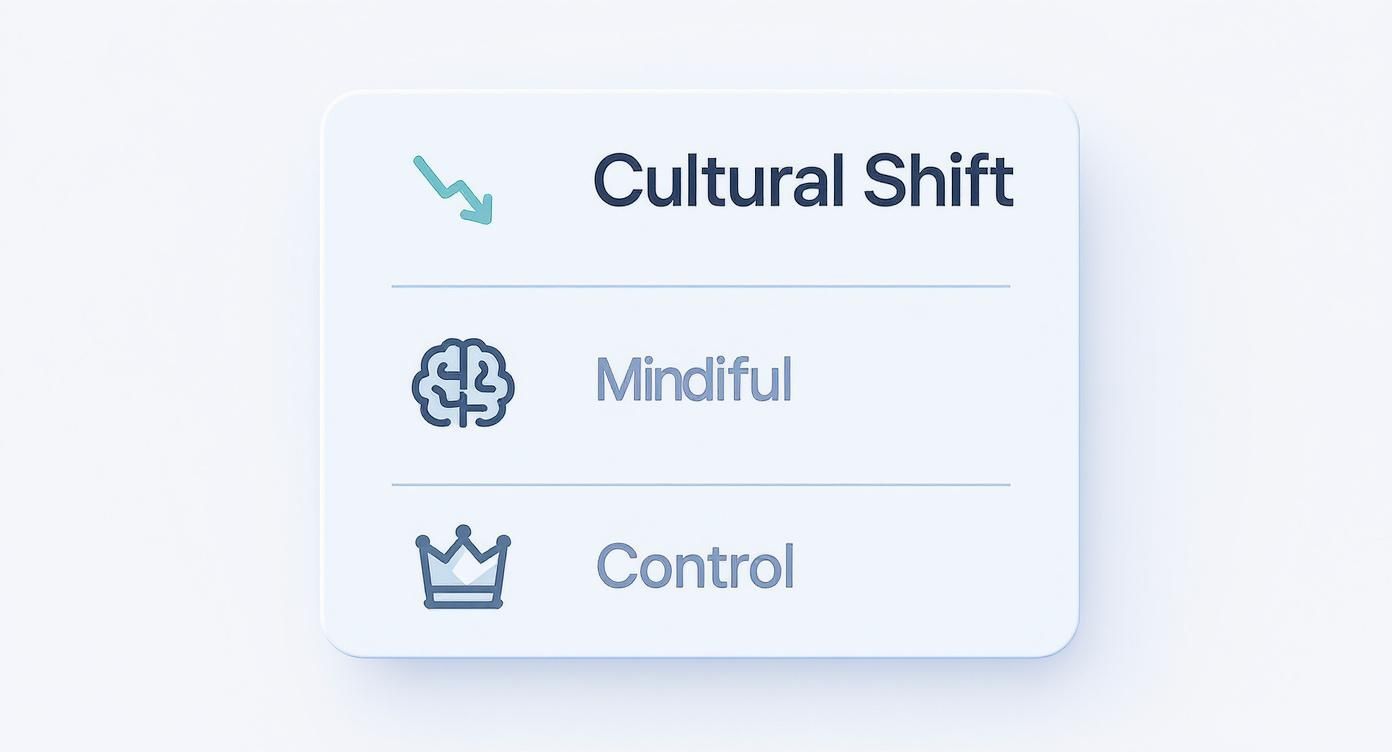 Cultural Shift

Mindiful

Control