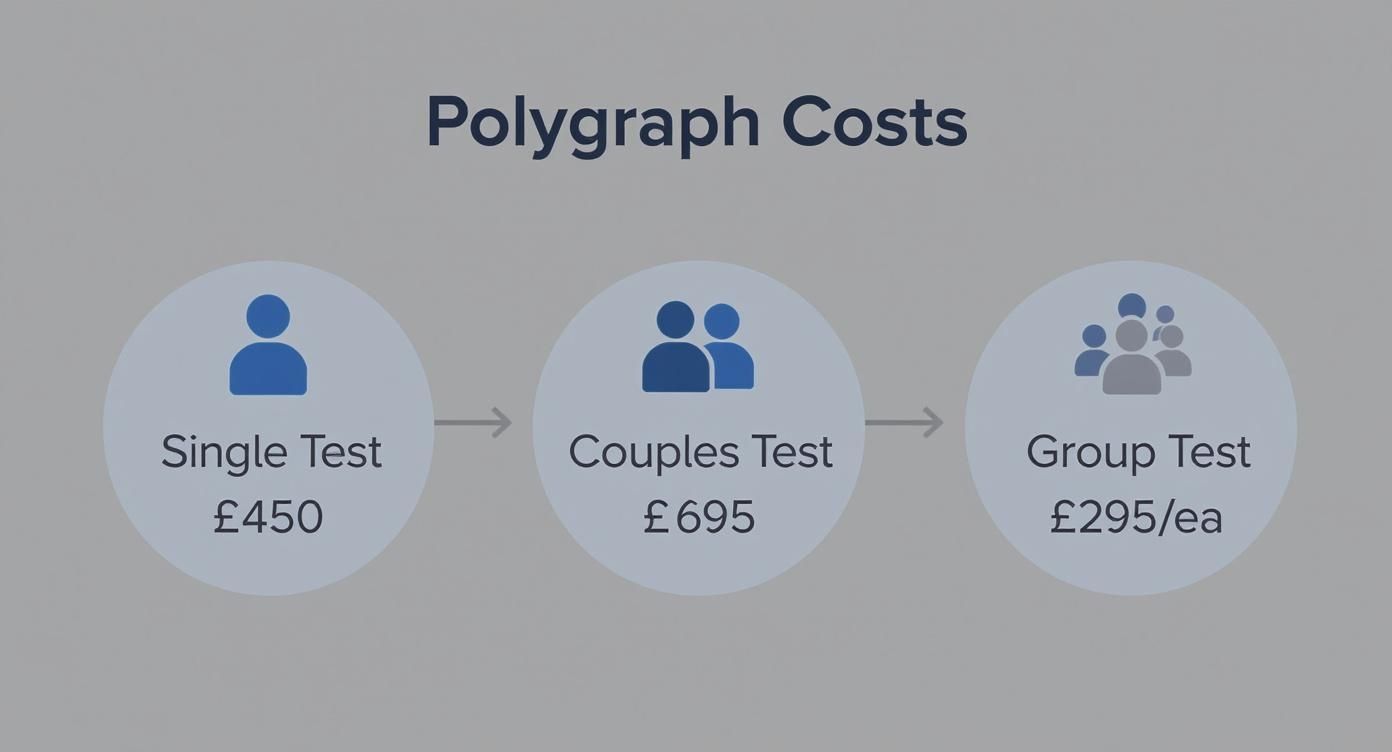 Polygraph Costs

Single Test
£450

Couples Test
£695

Group Test
£295/ea