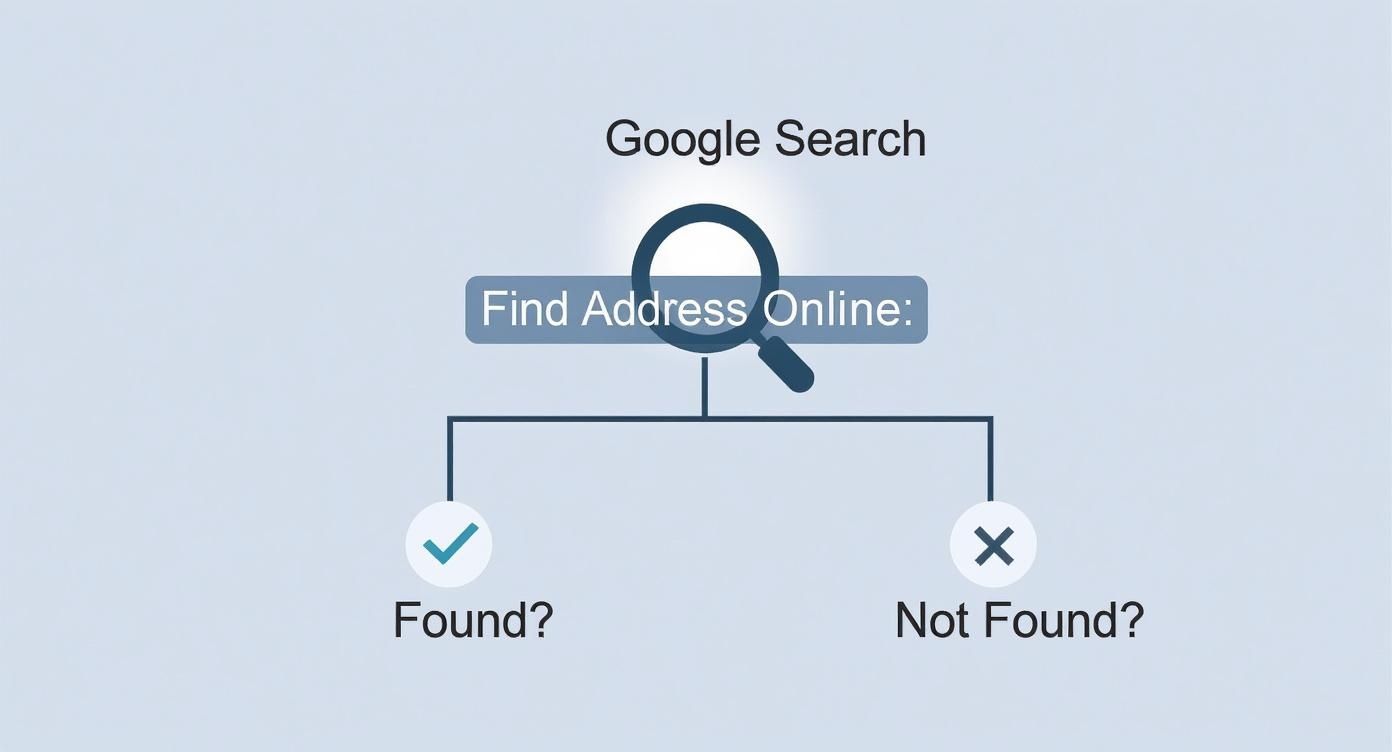 Google Search

Find Address Online:

Found?

Not Found?