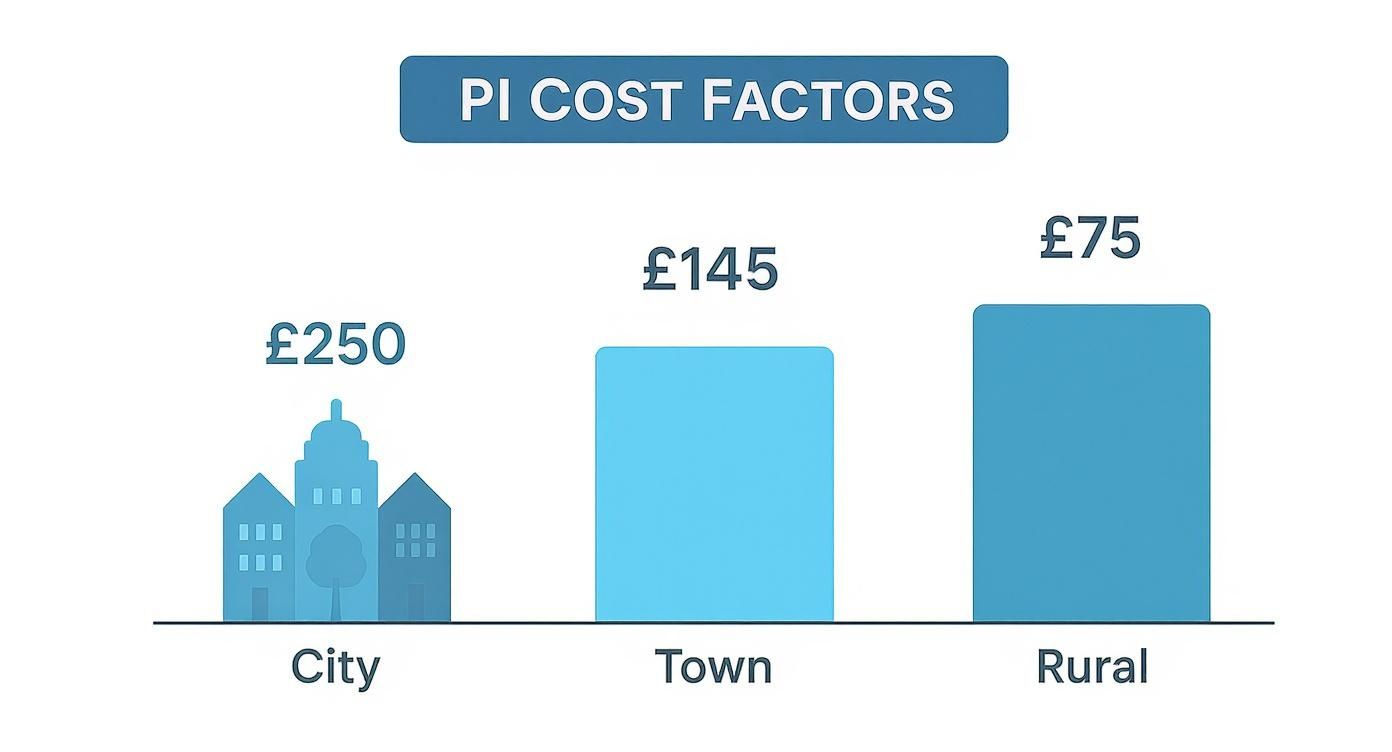 PI COST FACTORS

£250

£145

£75

City

Town

Rural