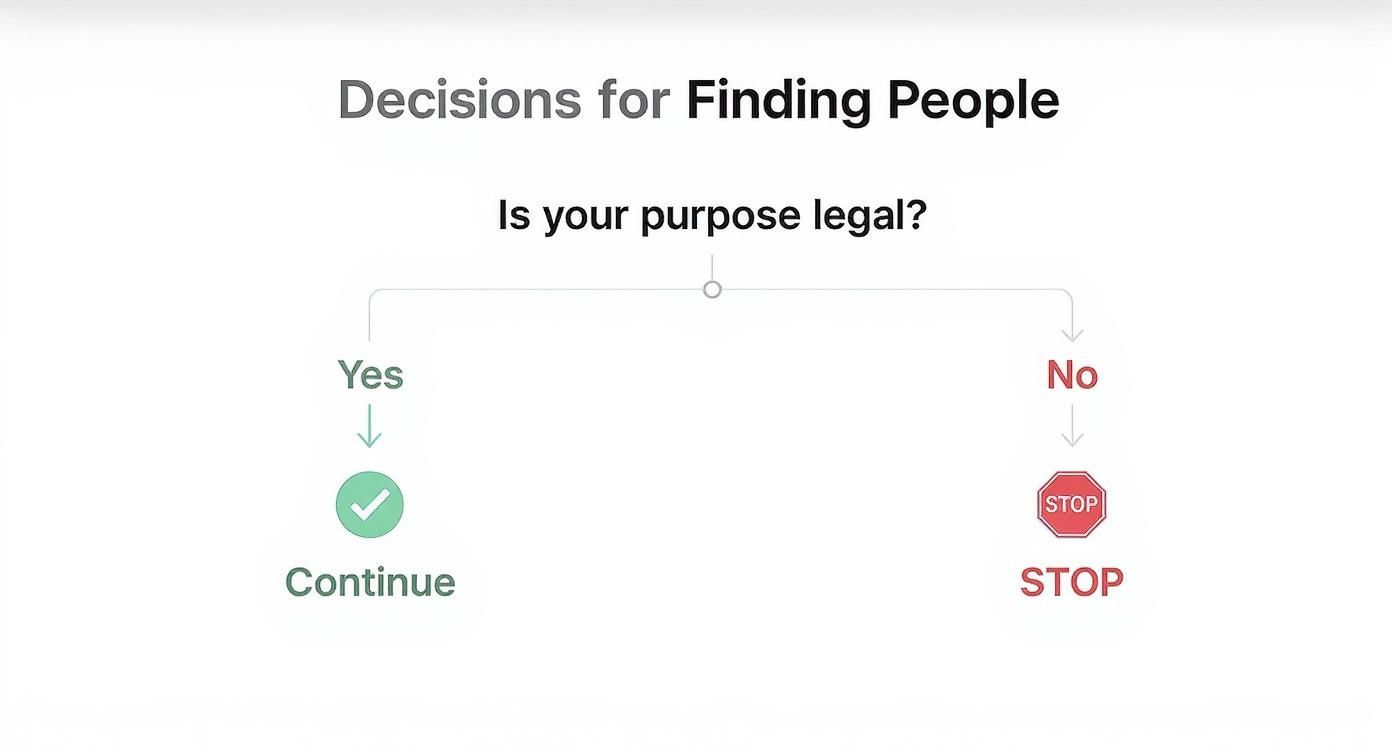 Decisions for Finding People

Is your purpose legal?

Yes

Continue

No

STOP

STOP