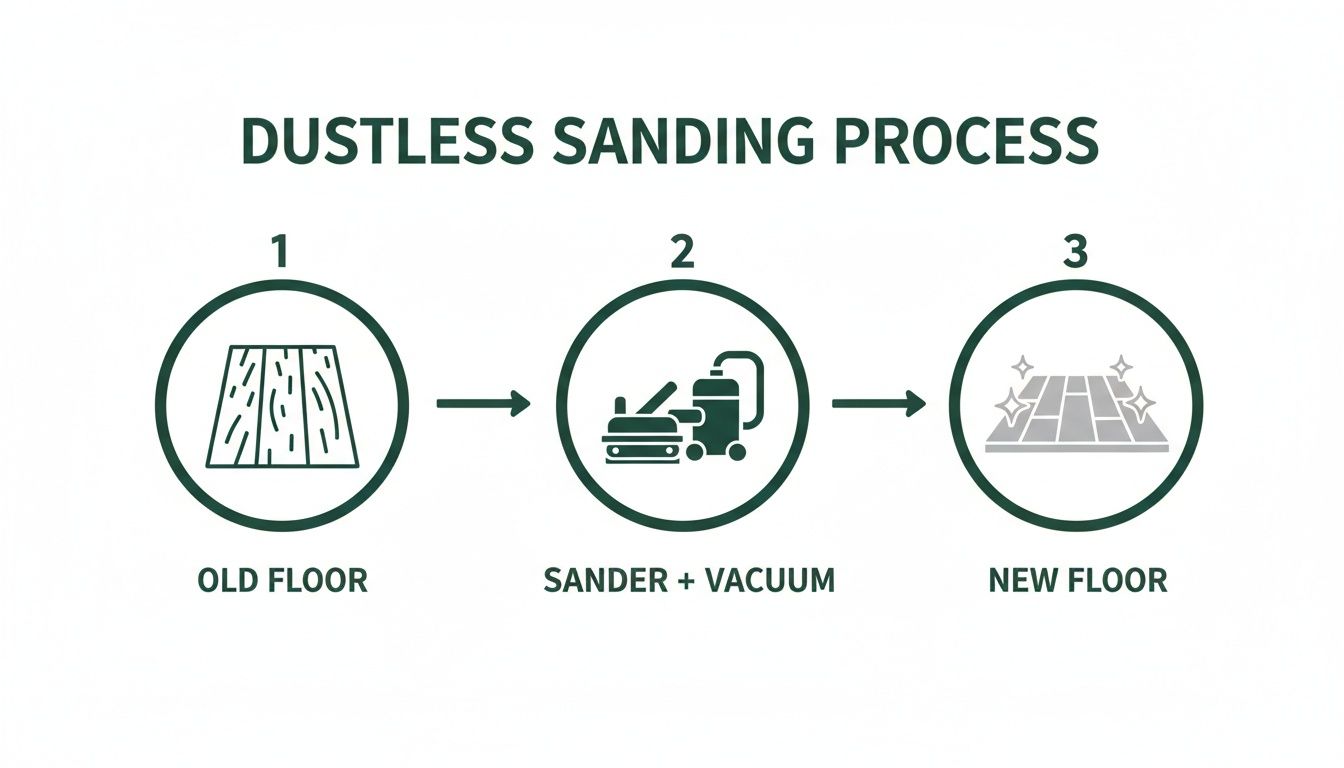 DUSTLESS SANDING PROCESS

1

OLD FLOOR

2

SANDER + VACUUM

3

NEW FLOOR