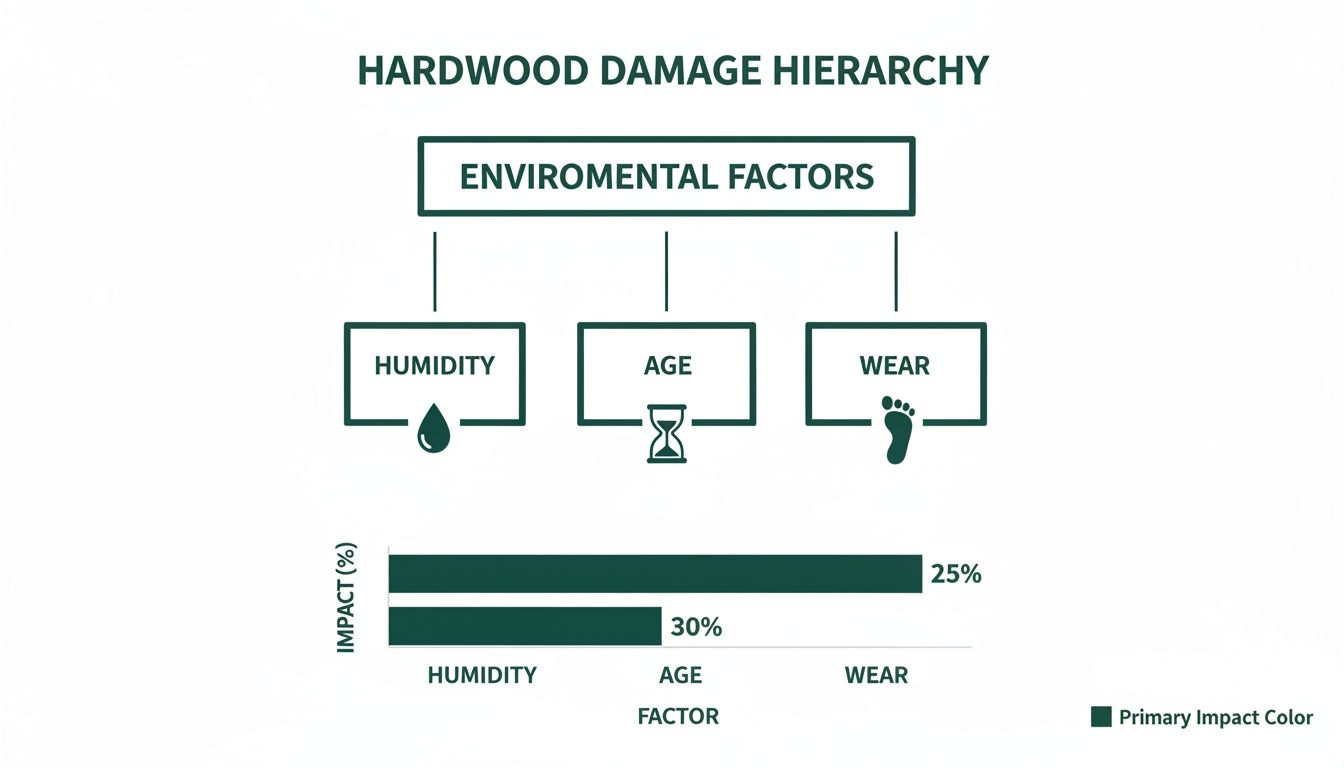 HARDWOOD DAMAGE HIERARCHY

ENVIROMENTAL FACTORS

HUMIDITY

AGE

WEAR

IMPACT (%)

25%

30%

HUMIDITY

AGE

WEAR

FACTOR

Primary Impact Color