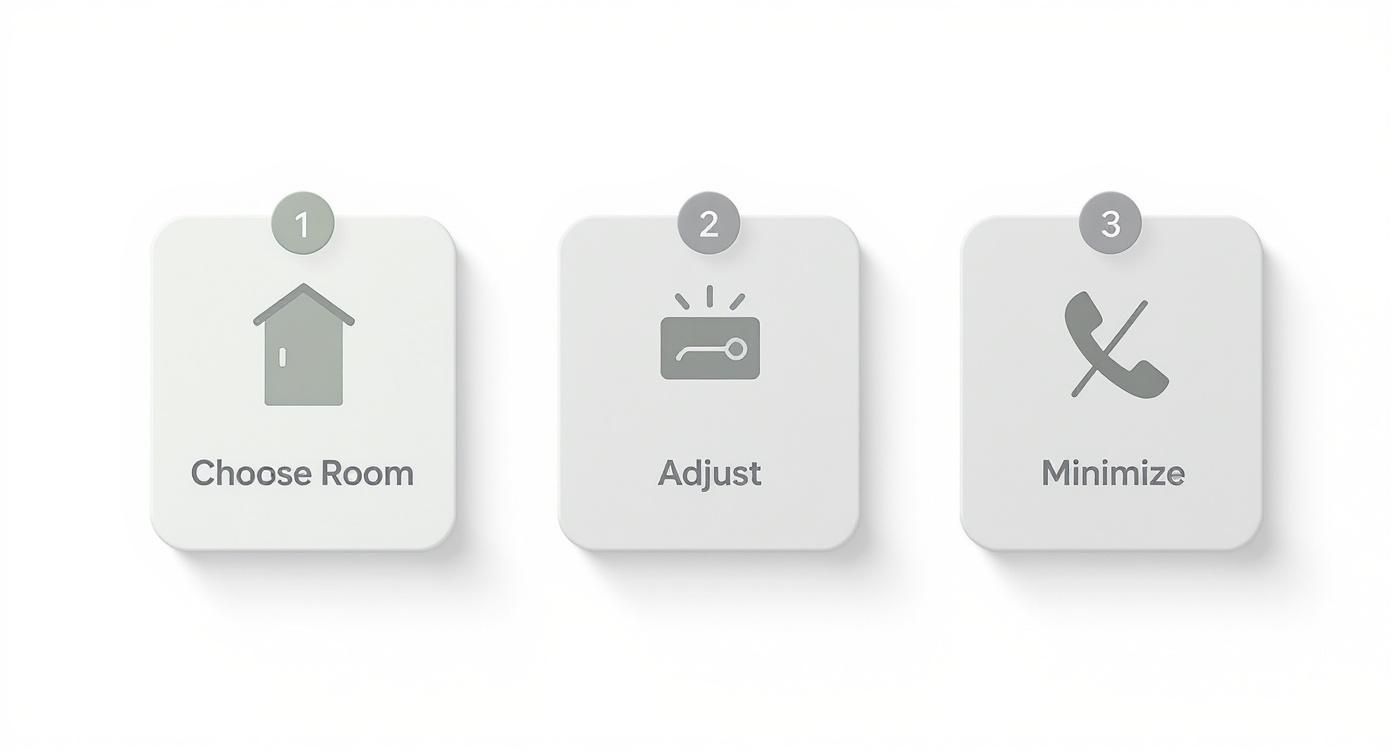 1

Choose Room

2

Adjust

3

Minimize