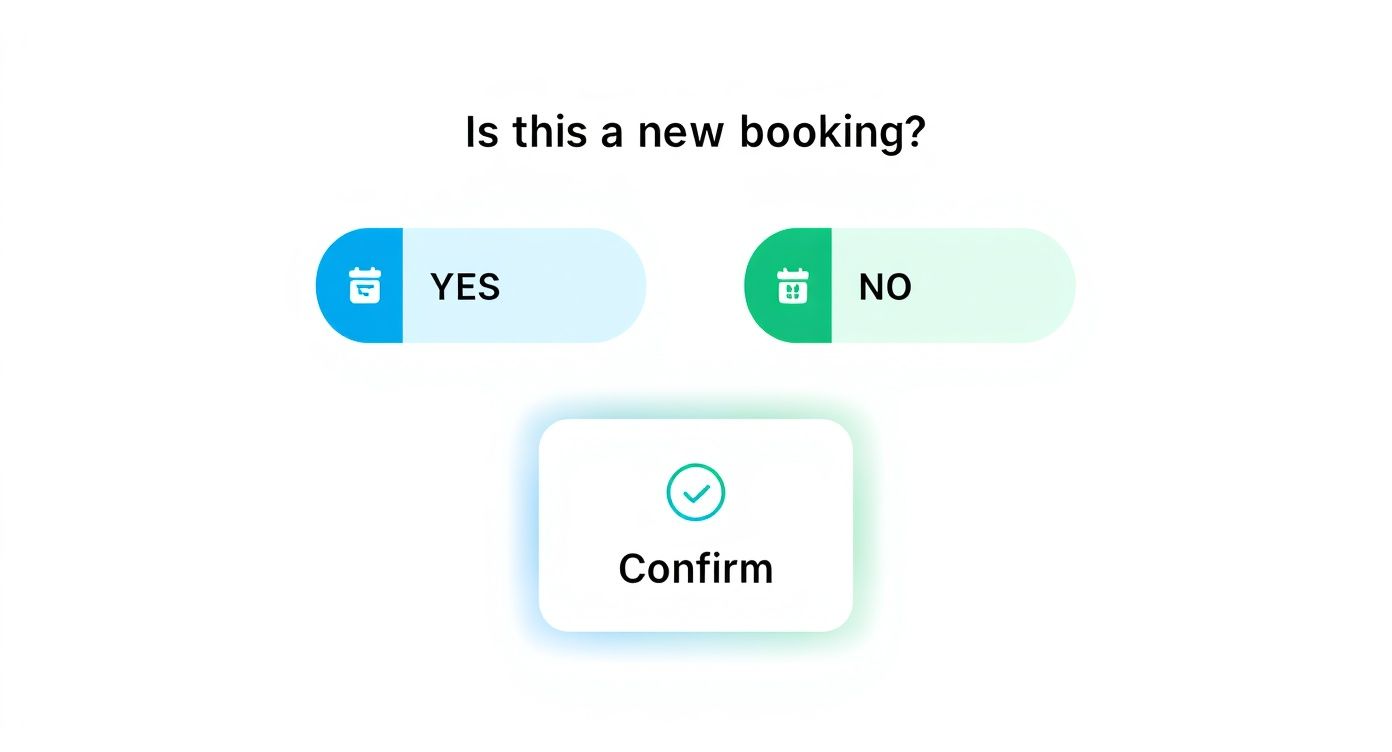 Is this a new booking?

YES

NO

Confirm