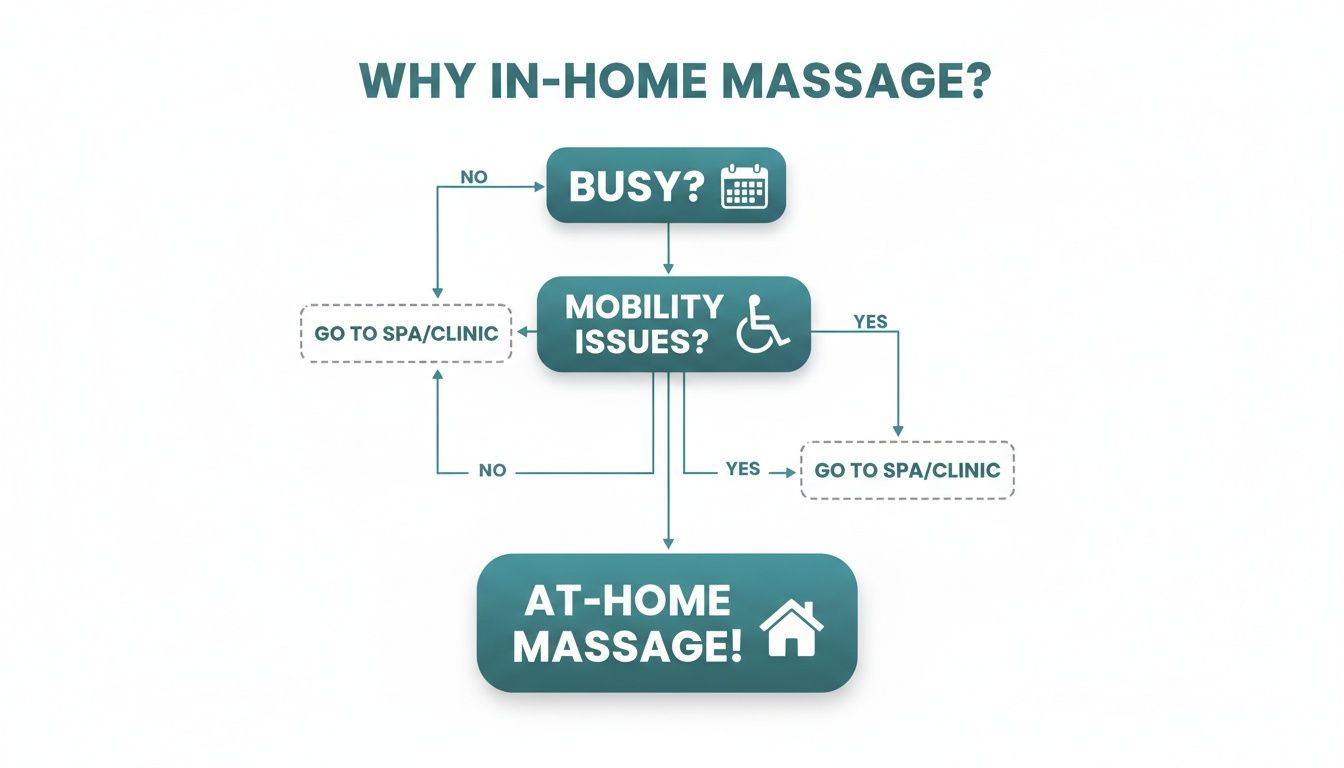 WHY IN-HOME MASSAGE?

NO

BUSY?

GO TO SPA/CLINIC

MOBILITY ISSUES?

YES

NO

YES

GO TO SPA/CLINIC

AT-HOME MASSAGE!