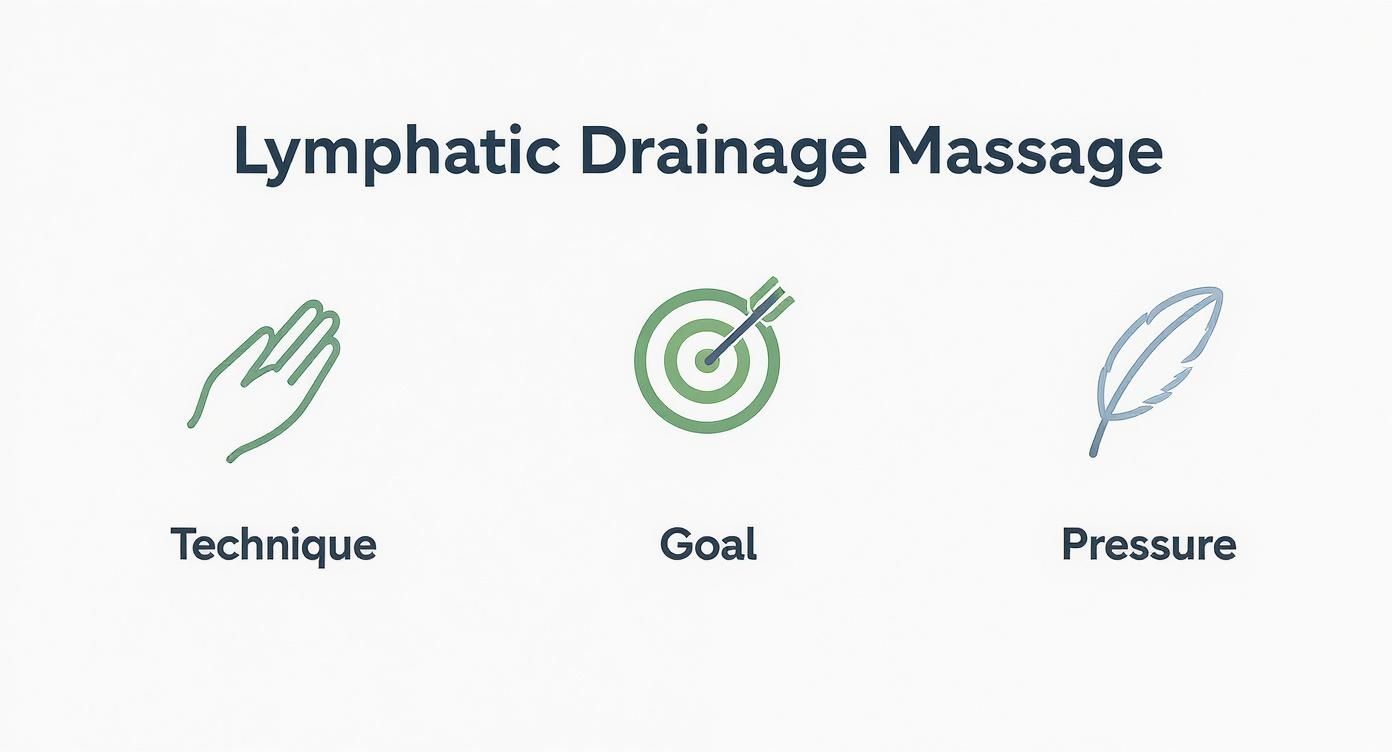 Lymphatic Drainage Massage

Technique

Goal

Pressure