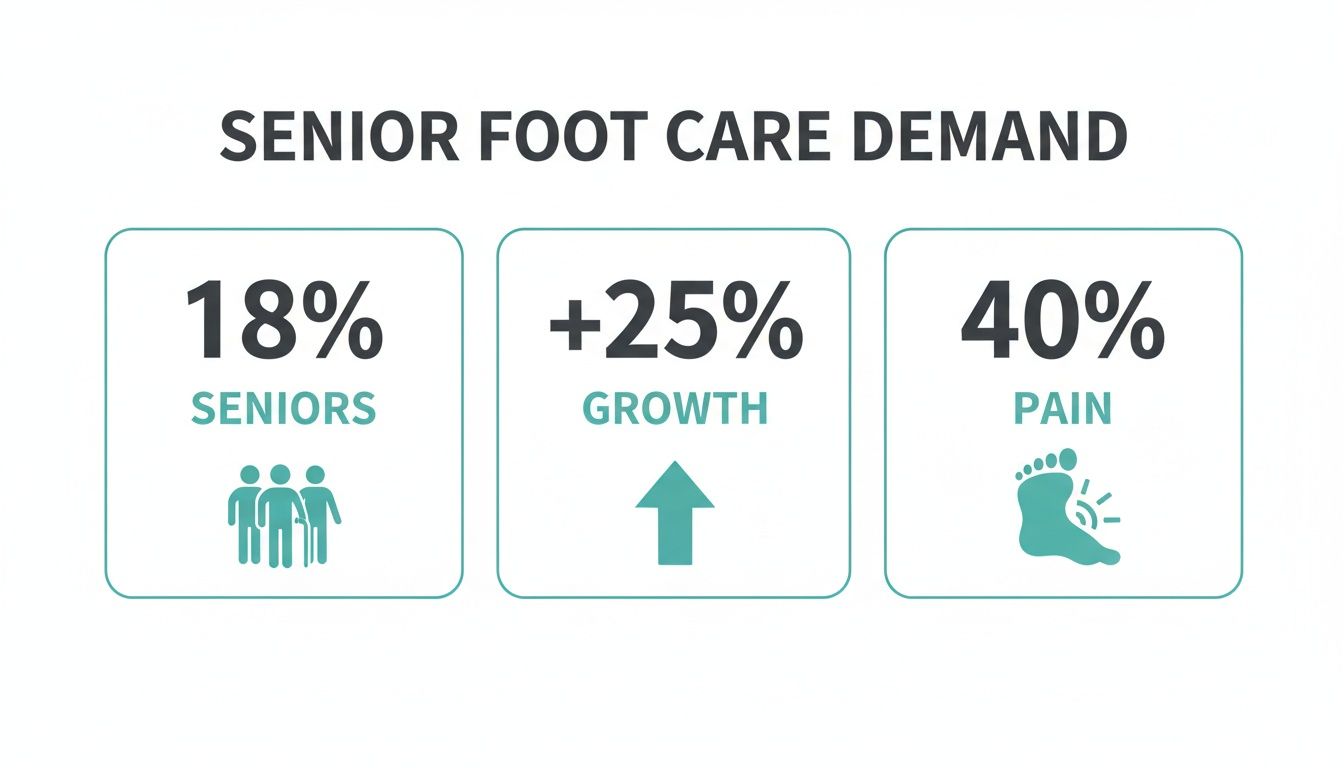 SENIOR FOOT CARE DEMAND

18%
SENIORS

+25%
GROWTH

40%
PAIN