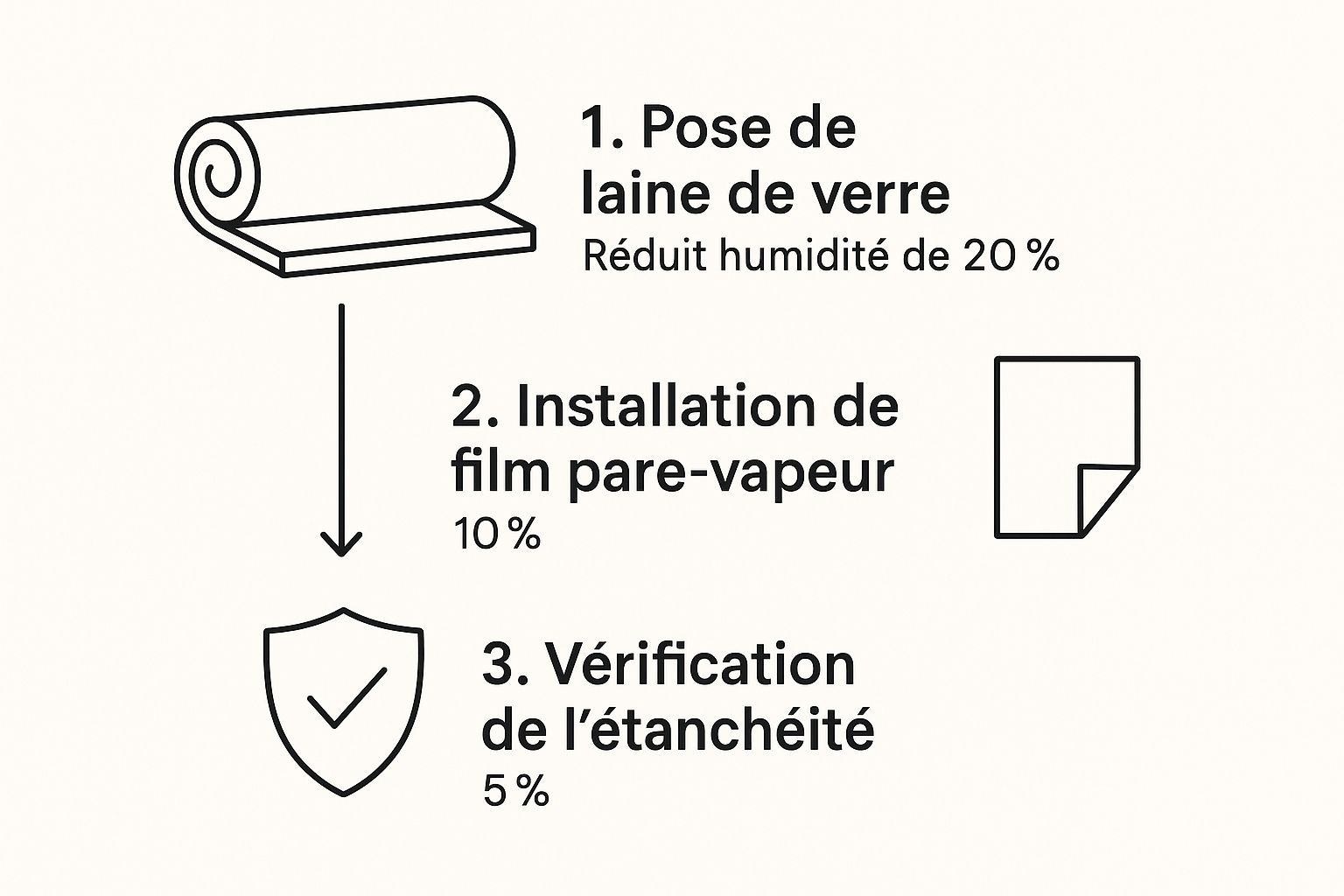 1. Pose de laine de verre
Réduit humidité de 20 %

2. Installation de film pare-vapeur
10 %

3. Vérification de l'étanchéité
5 %