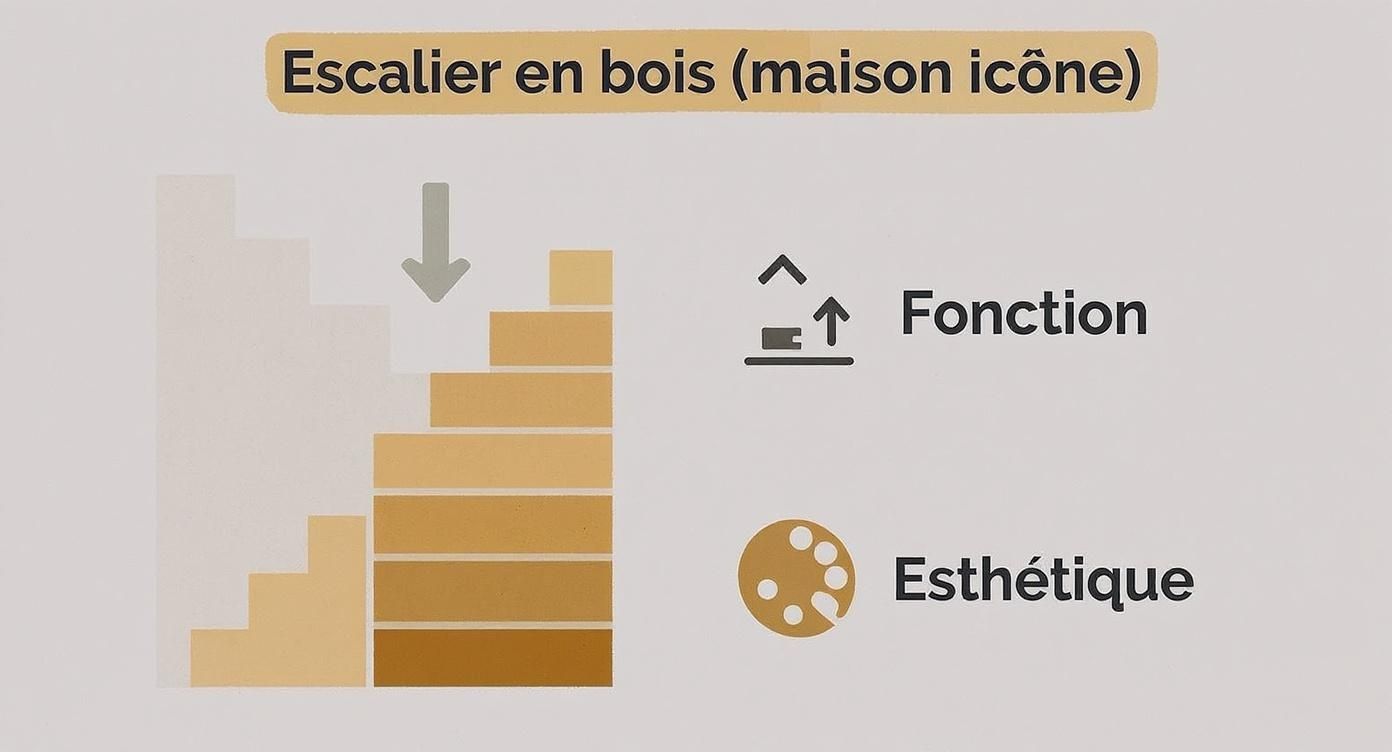 Escalier en bois (maison icône)

Fonction

Esthétique