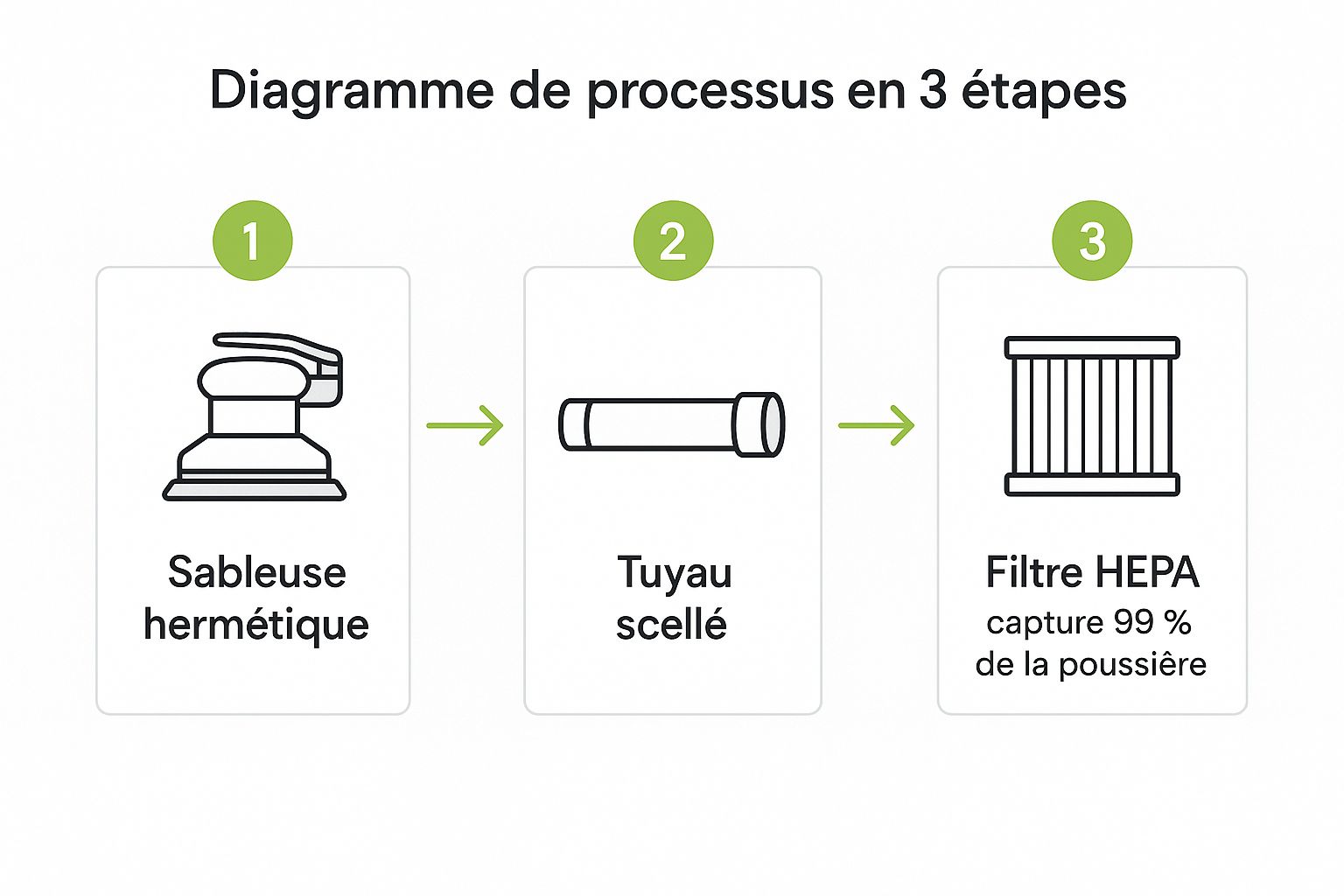 Diagramme de processus en 3 étapes

1

Sableuse hermétique

2

Tuyau scellé

3

Filtre HEPA
capture 99 % de la poussière