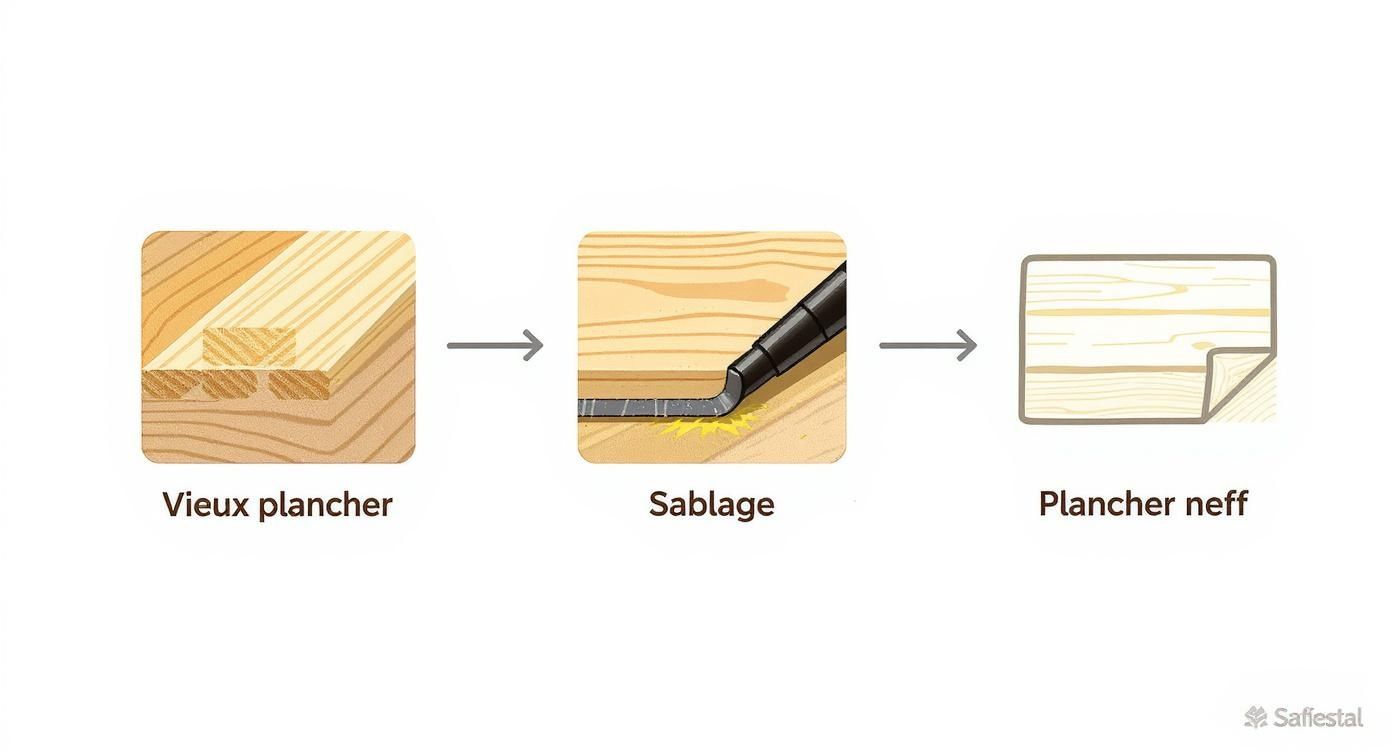 Vieux plancher

Sablage

Plancher neff

Safiestal