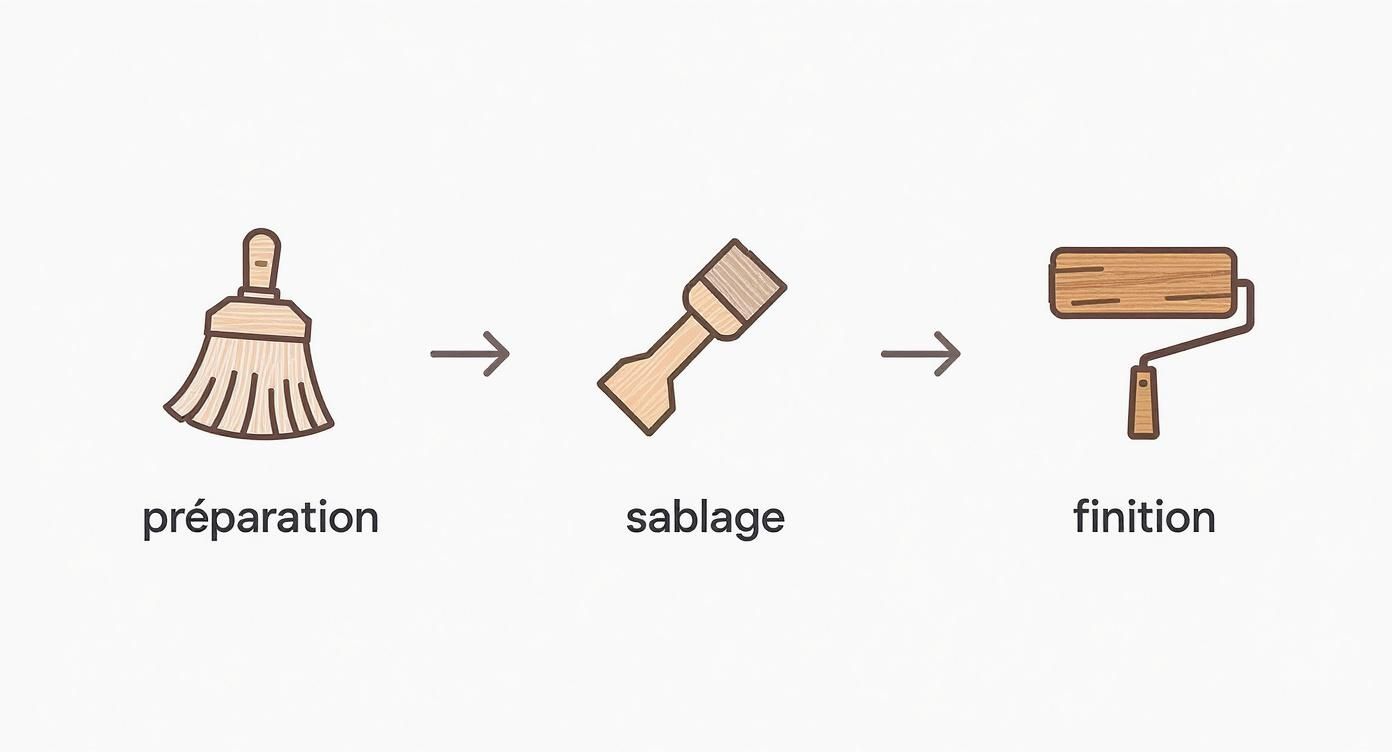 préparation

sablage

finition