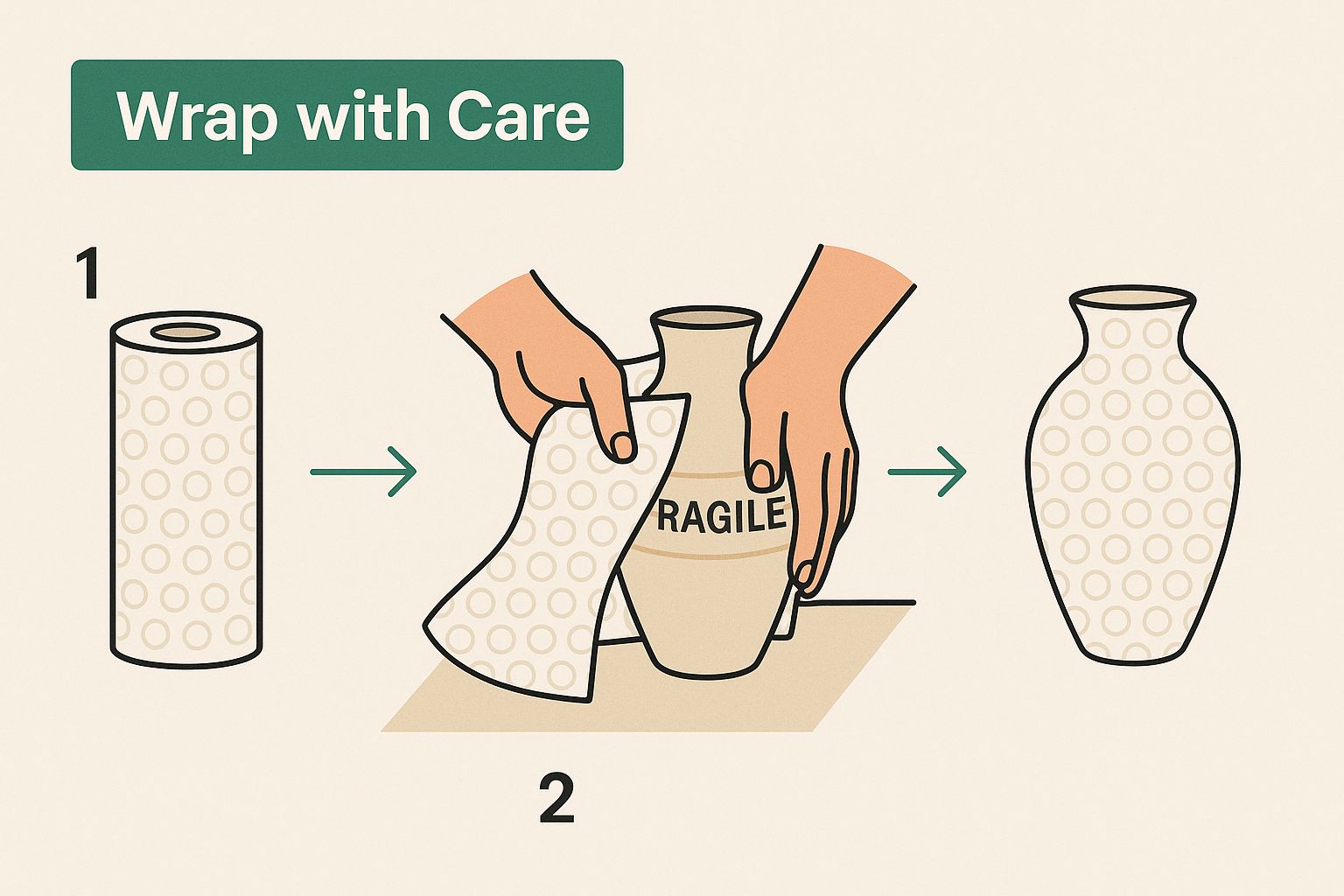 Wrap with Care

1

RAGILE

2