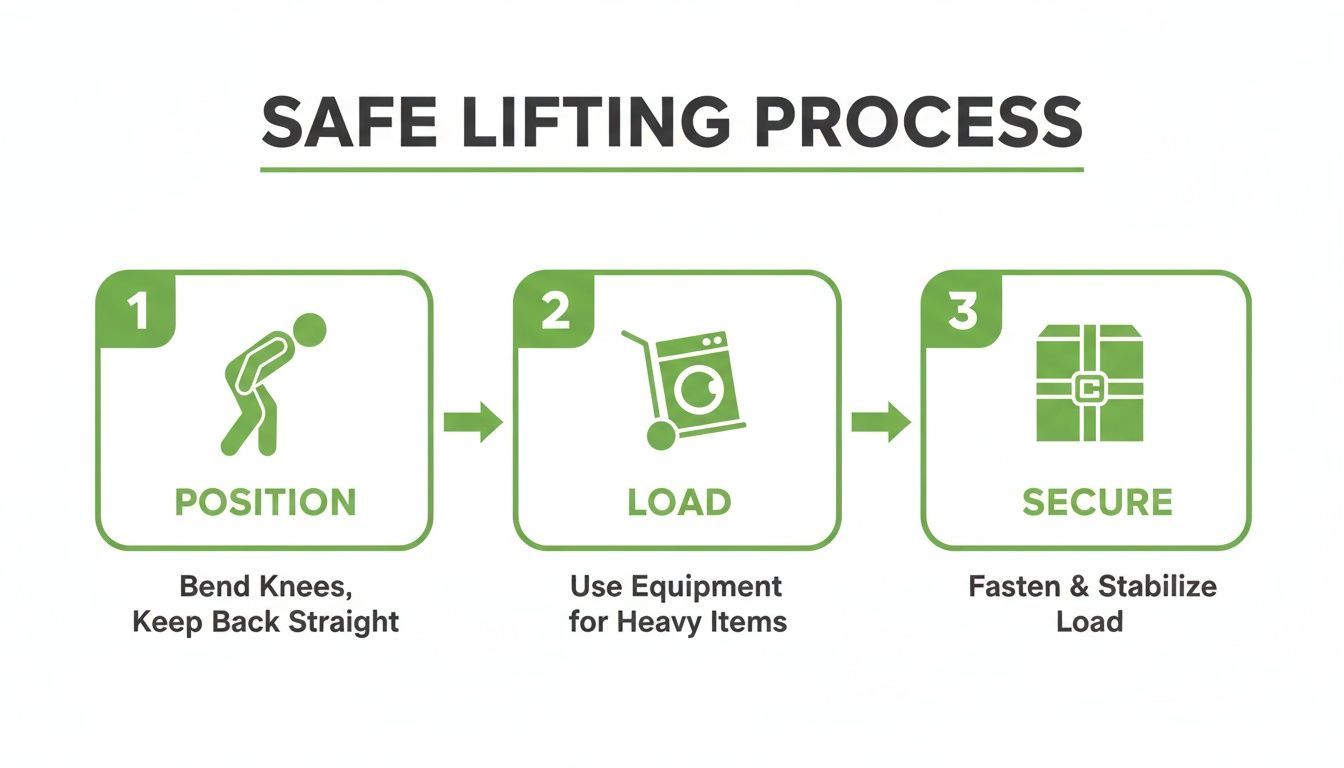 SAFE LIFTING PROCESS

1
POSITION
Bend Knees, Keep Back Straight

2
LOAD
Use Equipment for Heavy Items

3
SECURE
Fasten & Stabilize Load