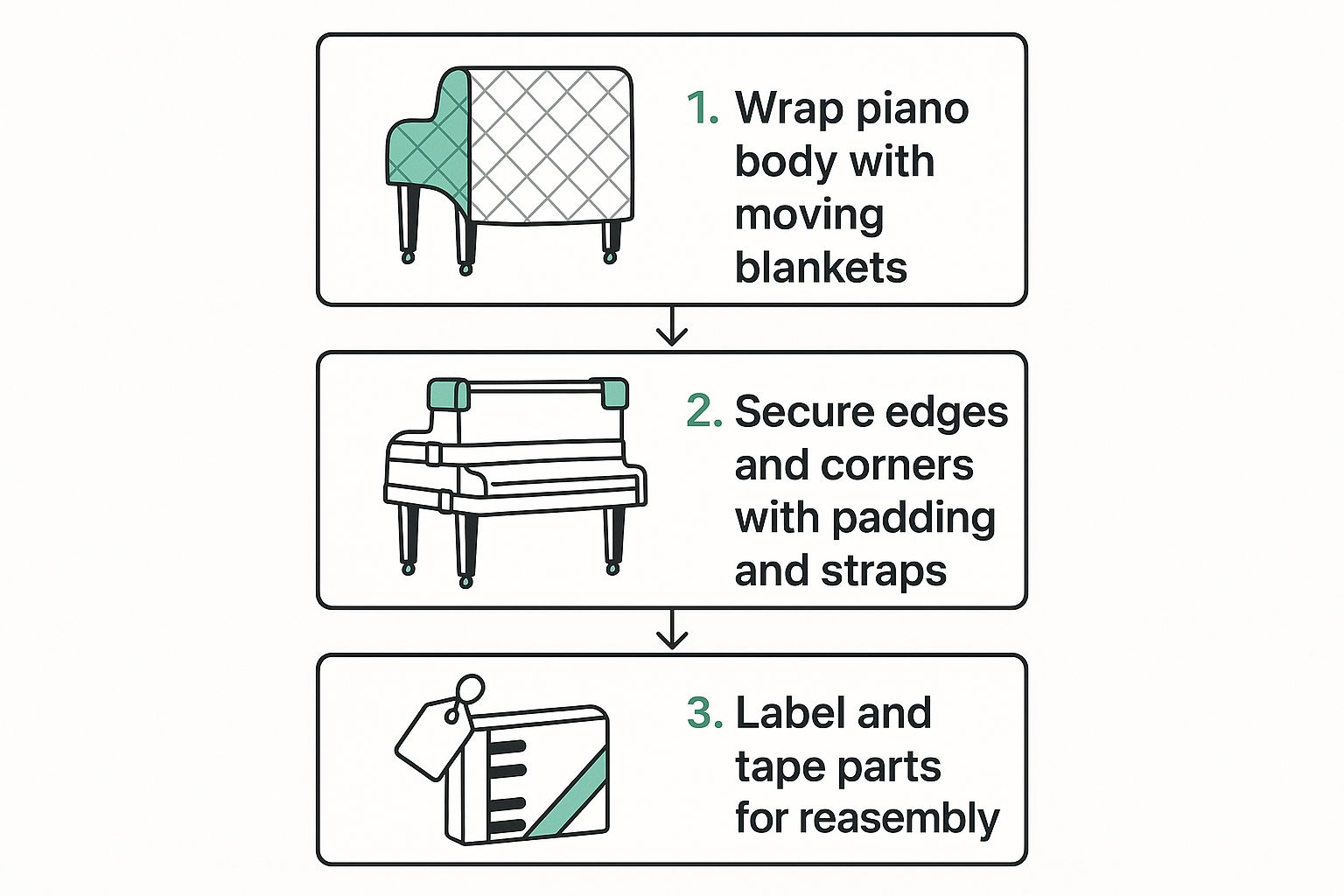 1. Wrap piano body with moving blankets

2. Secure edges and corners with padding and straps

3. Label and tape parts for reasembly