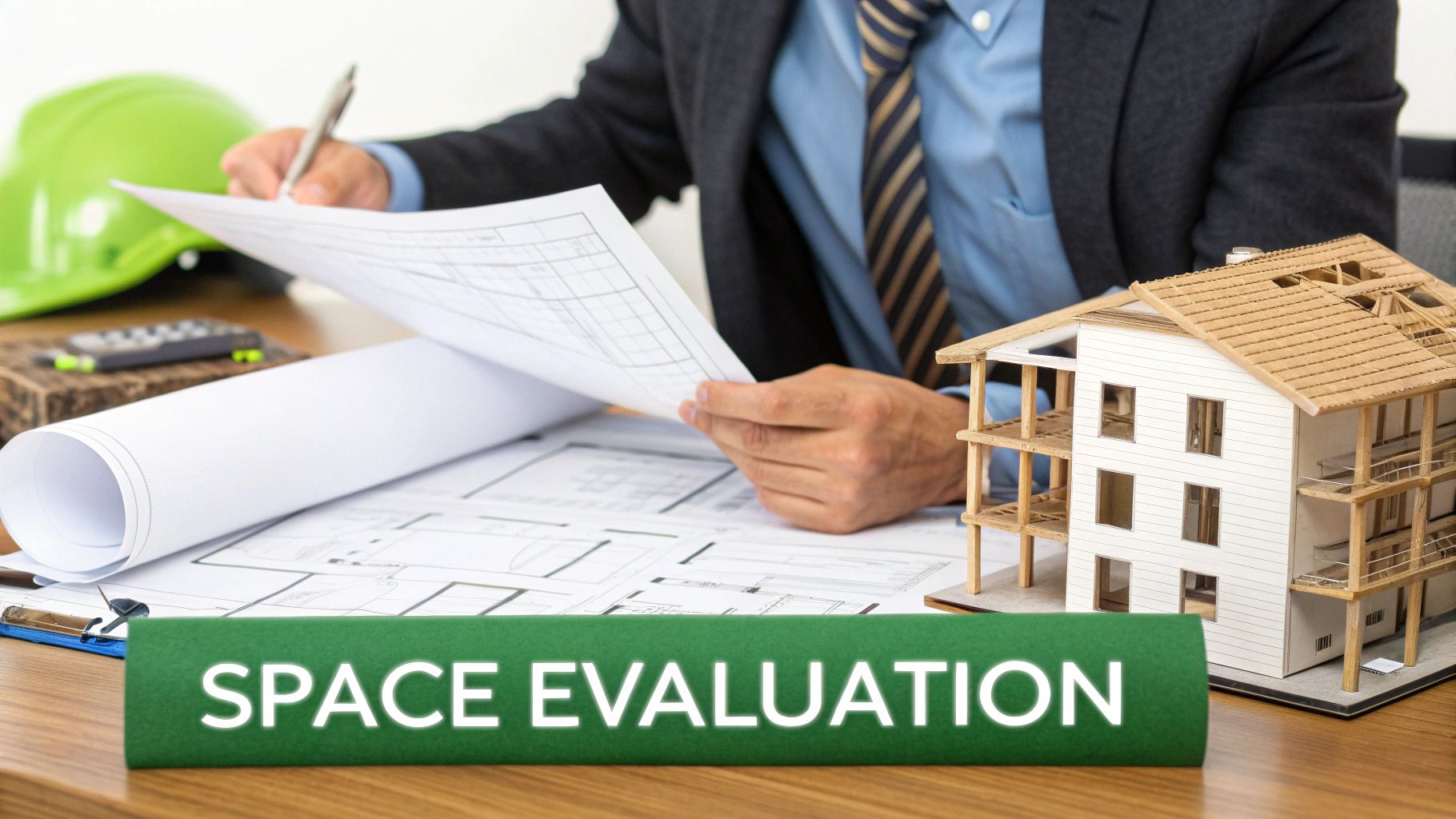 SPACE EVALUATION