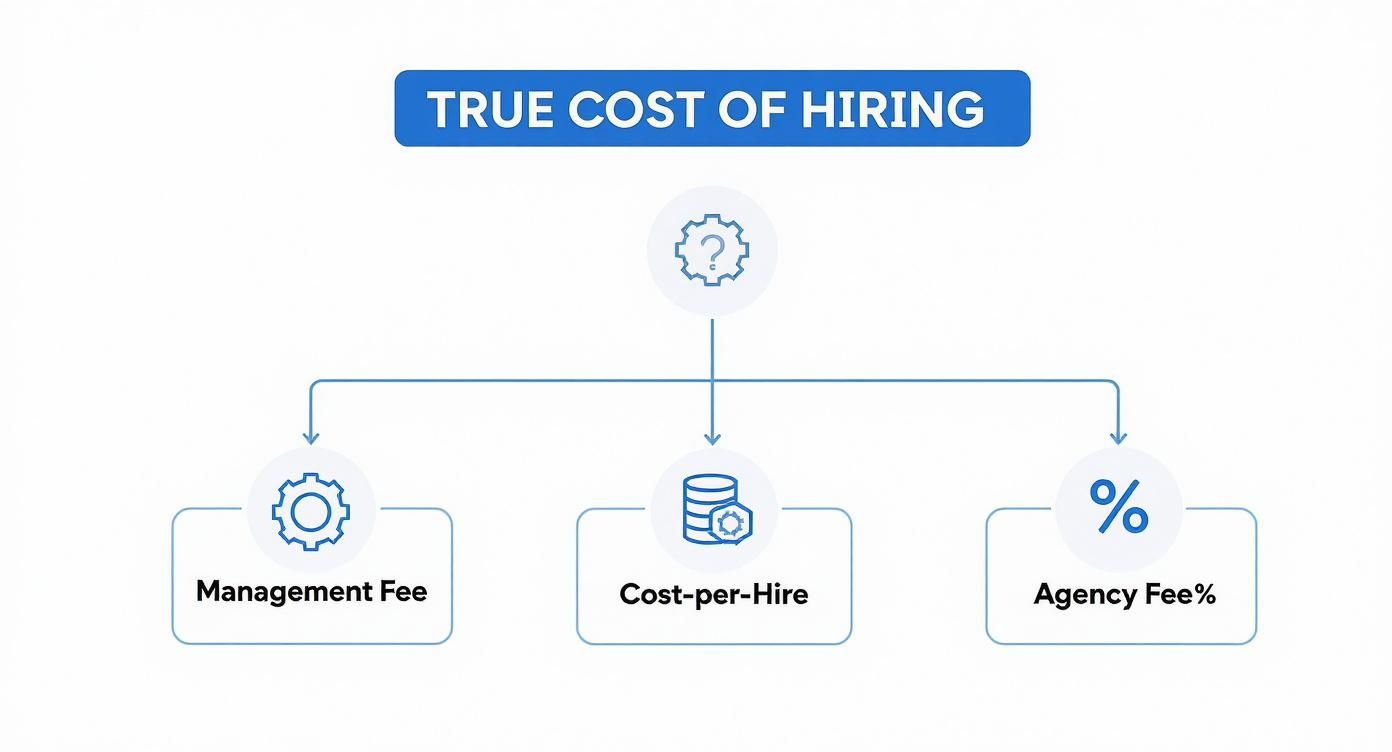 TRUE COST OF HIRING

?

Management Fee

Cost-per-Hire

%

Agency Fee%