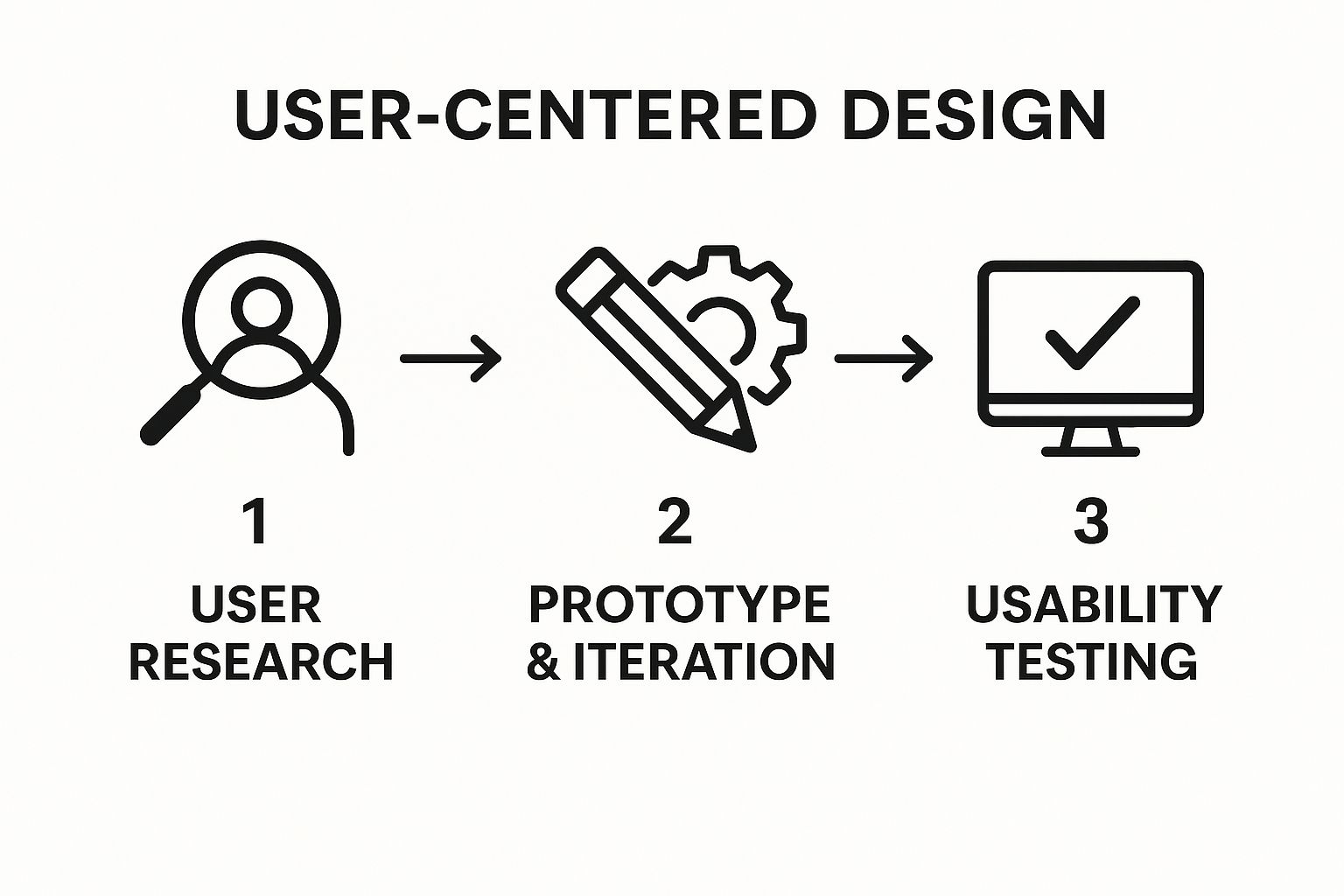 USER-CENTERED DESIGN

1
USER RESEARCH

2
PROTOTYPE & ITERATION

3
USABILITY TESTING