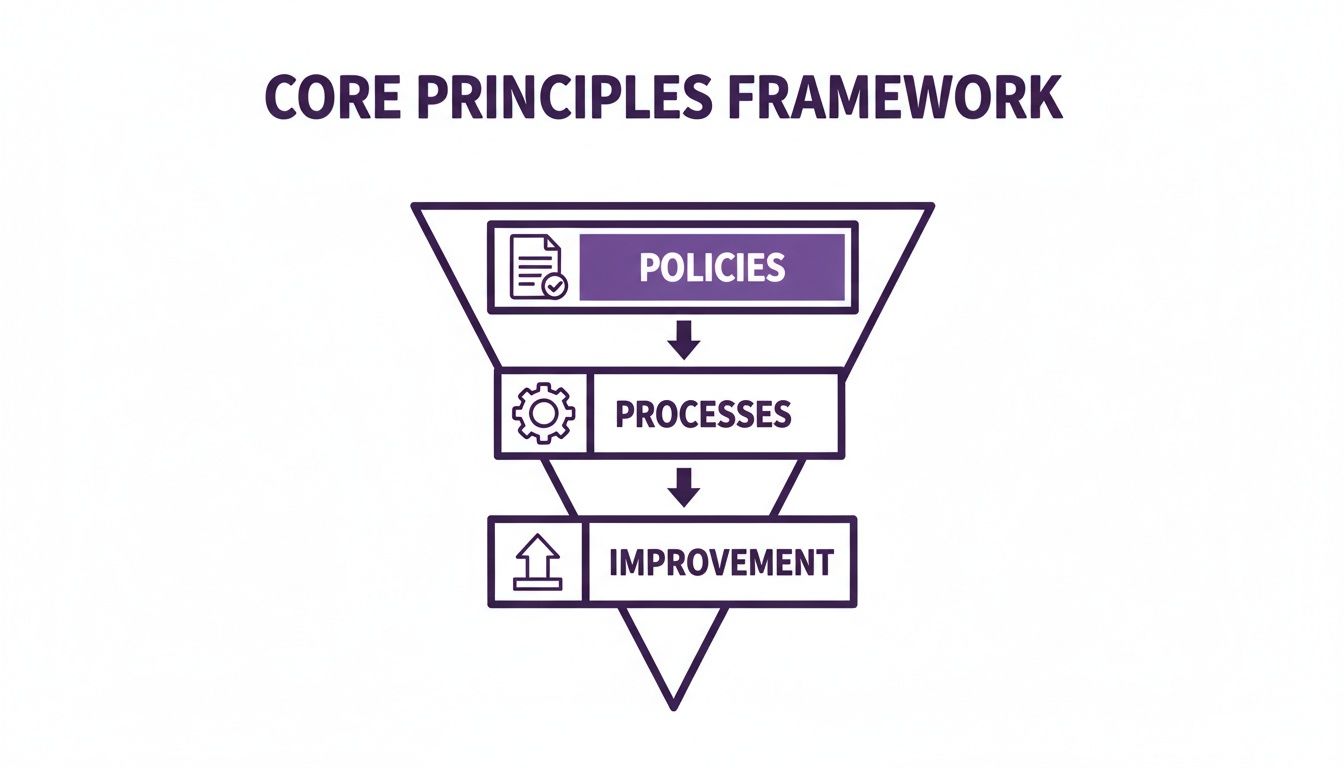 CORE PRINCIPLES FRAMEWORK

POLICIES

PROCESSES

IMPROVEMENT