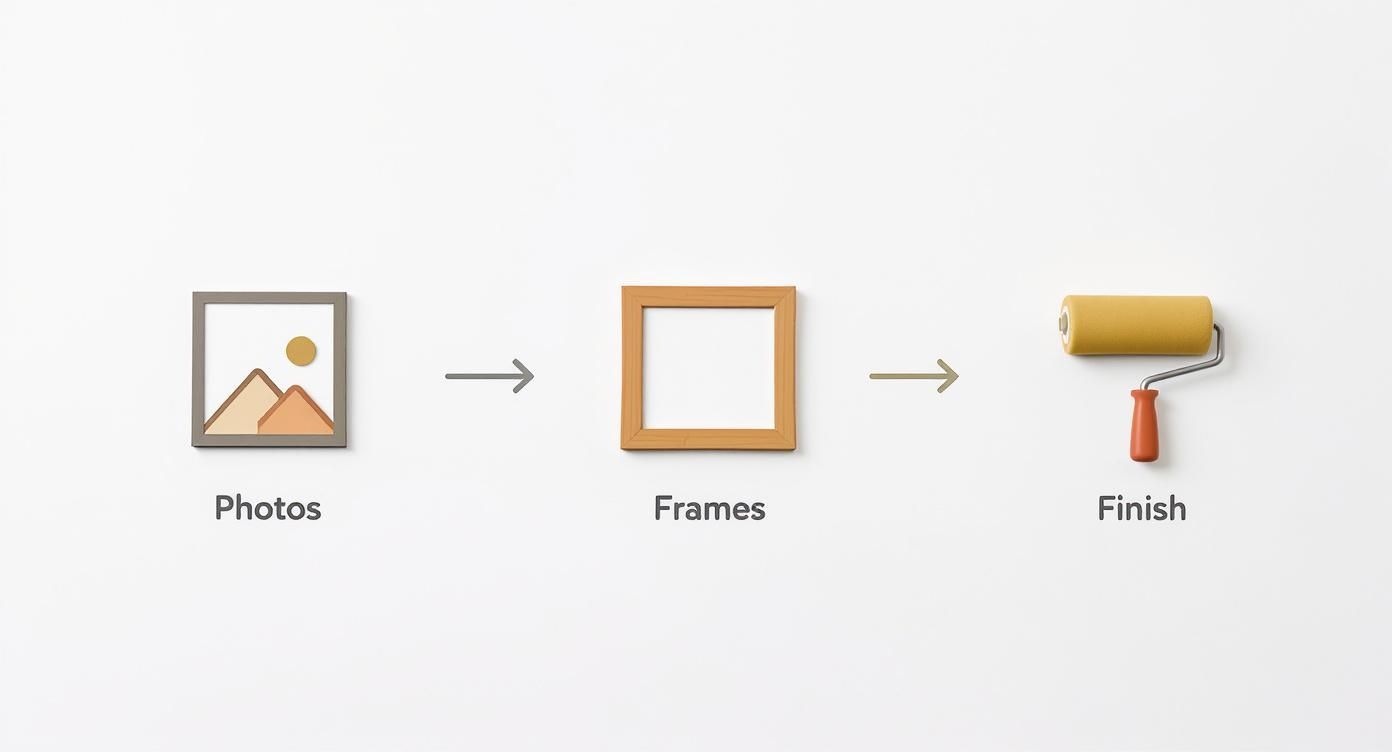 Photos

Frames

Finish