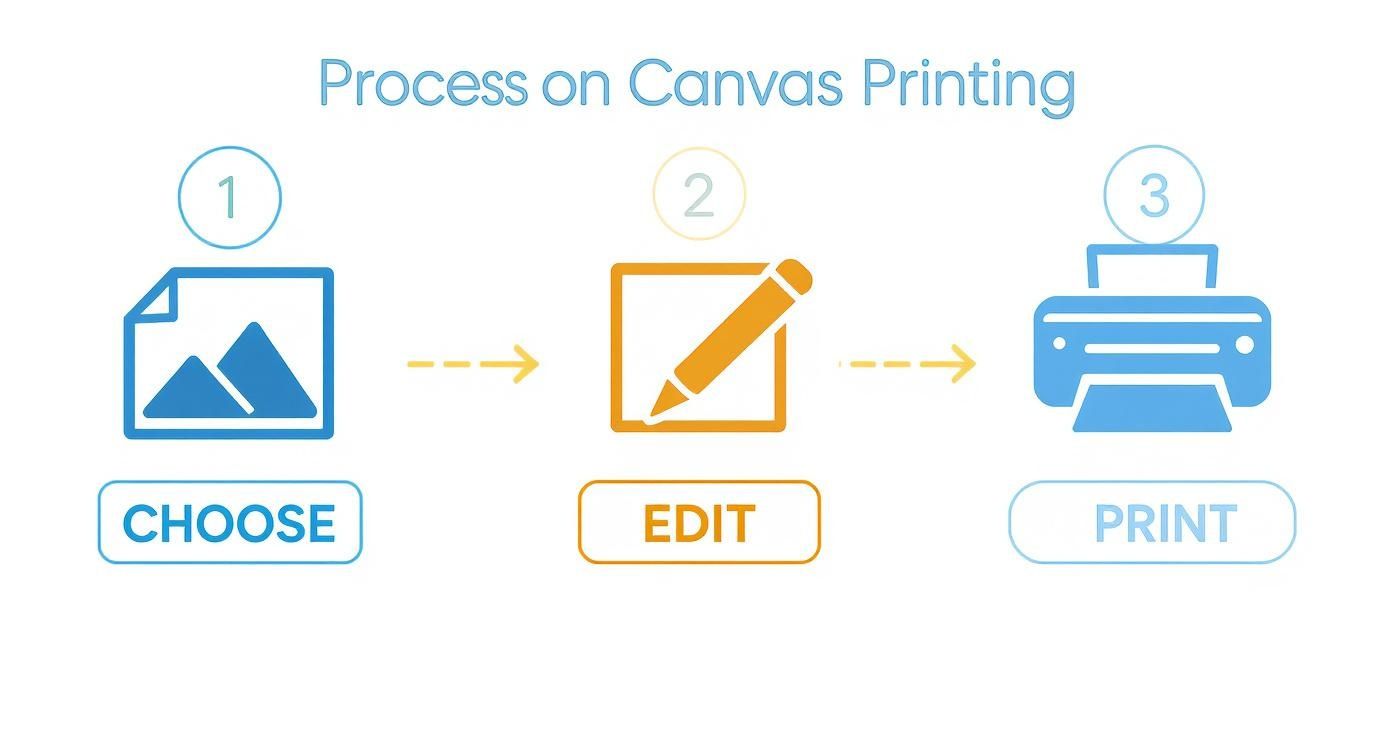 Process on Canvas Printing

1

CHOOSE

2

EDIT

3

PRINT