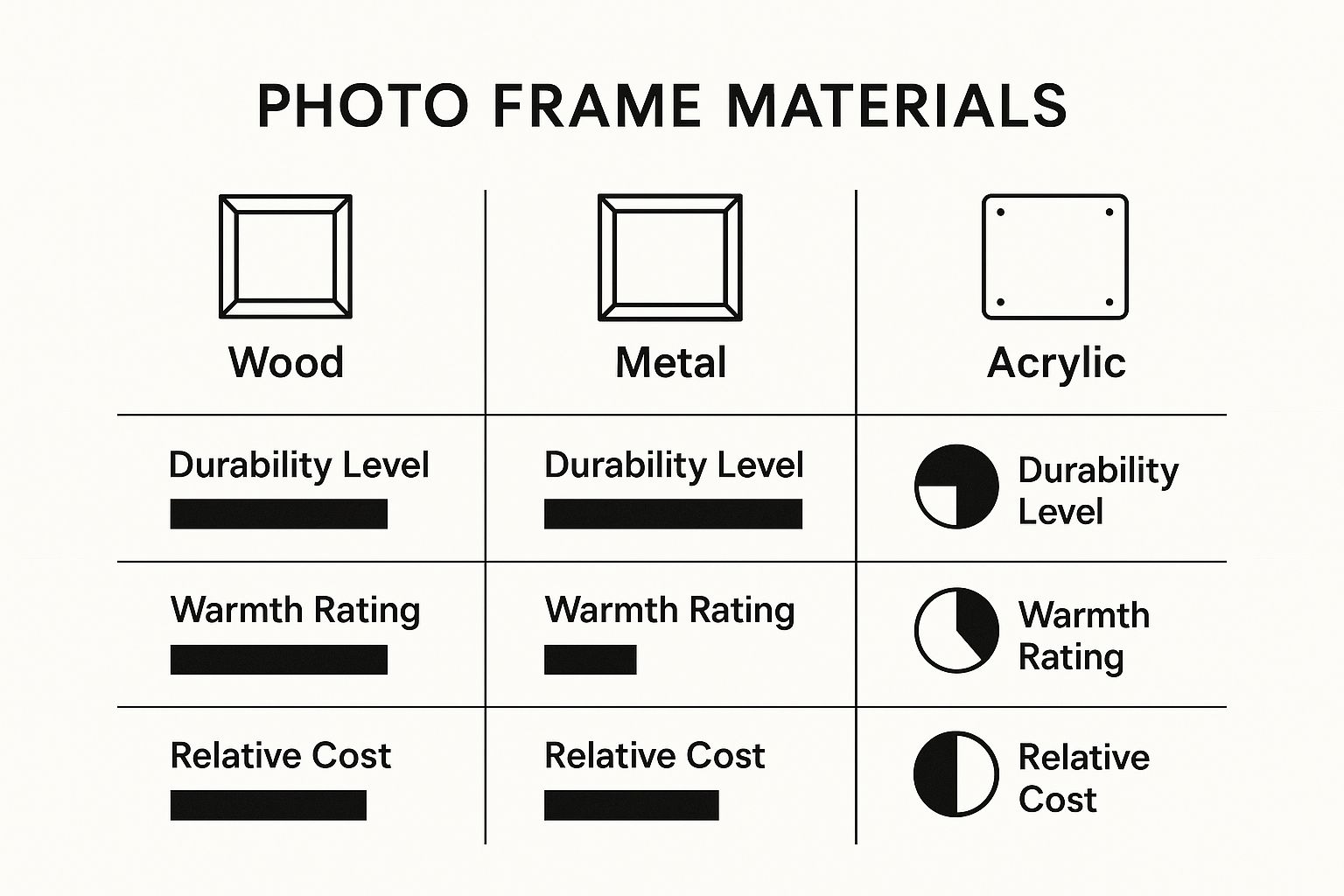 PHOTO FRAME MATERIALS

| Wood | Metal | Acrylic |
|---|---|---|
| Durability Level | Durability Level | Durability Level |
| Warmth Rating | Warmth Rating | Warmth Rating |
| Relative Cost | Relative Cost | Relative Cost |