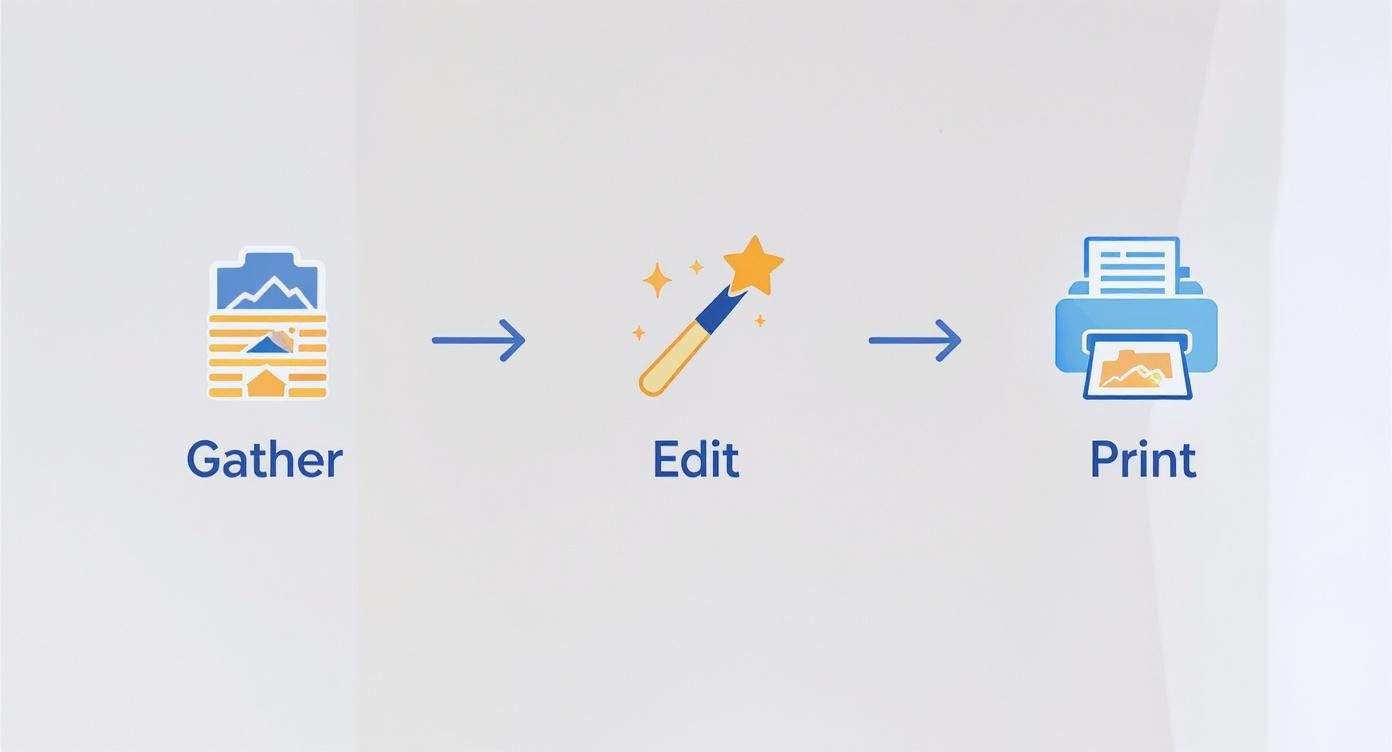 Gather

Edit

Print