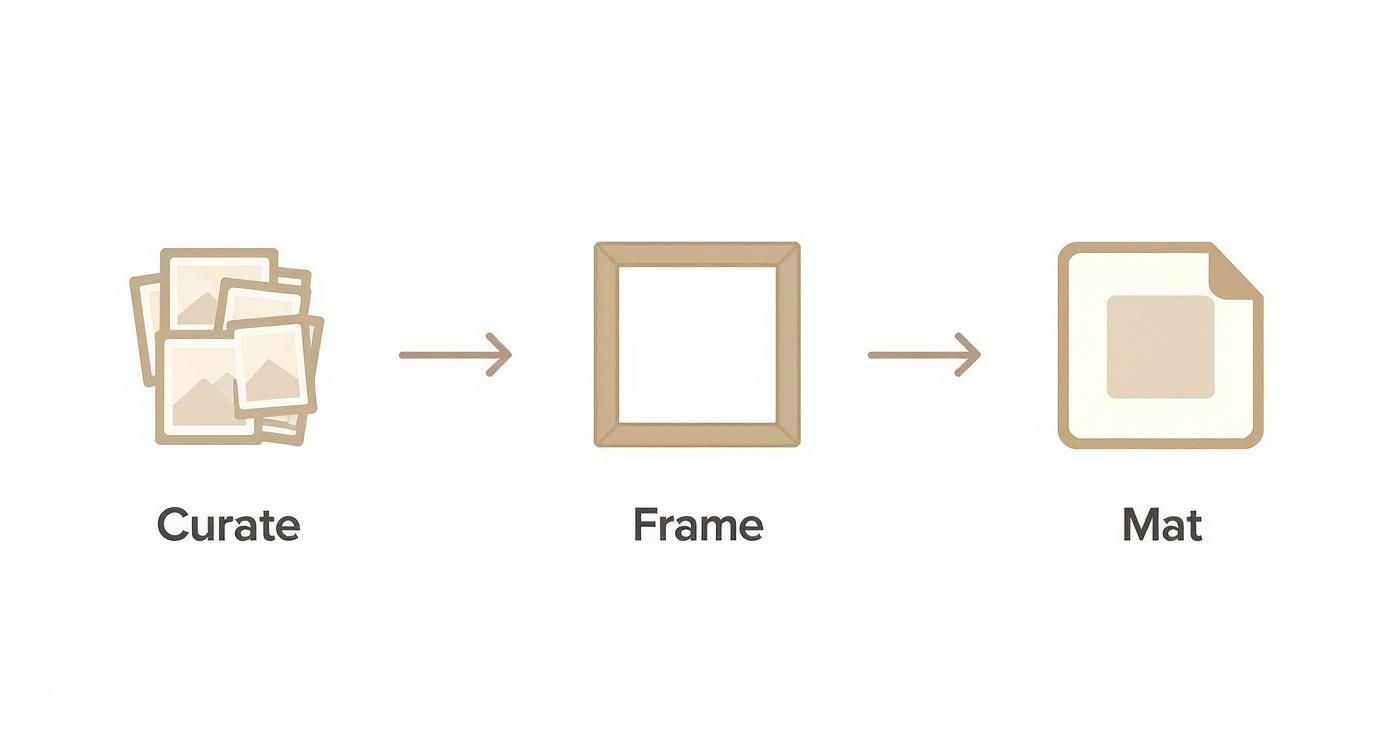 Curate

Frame

Mat