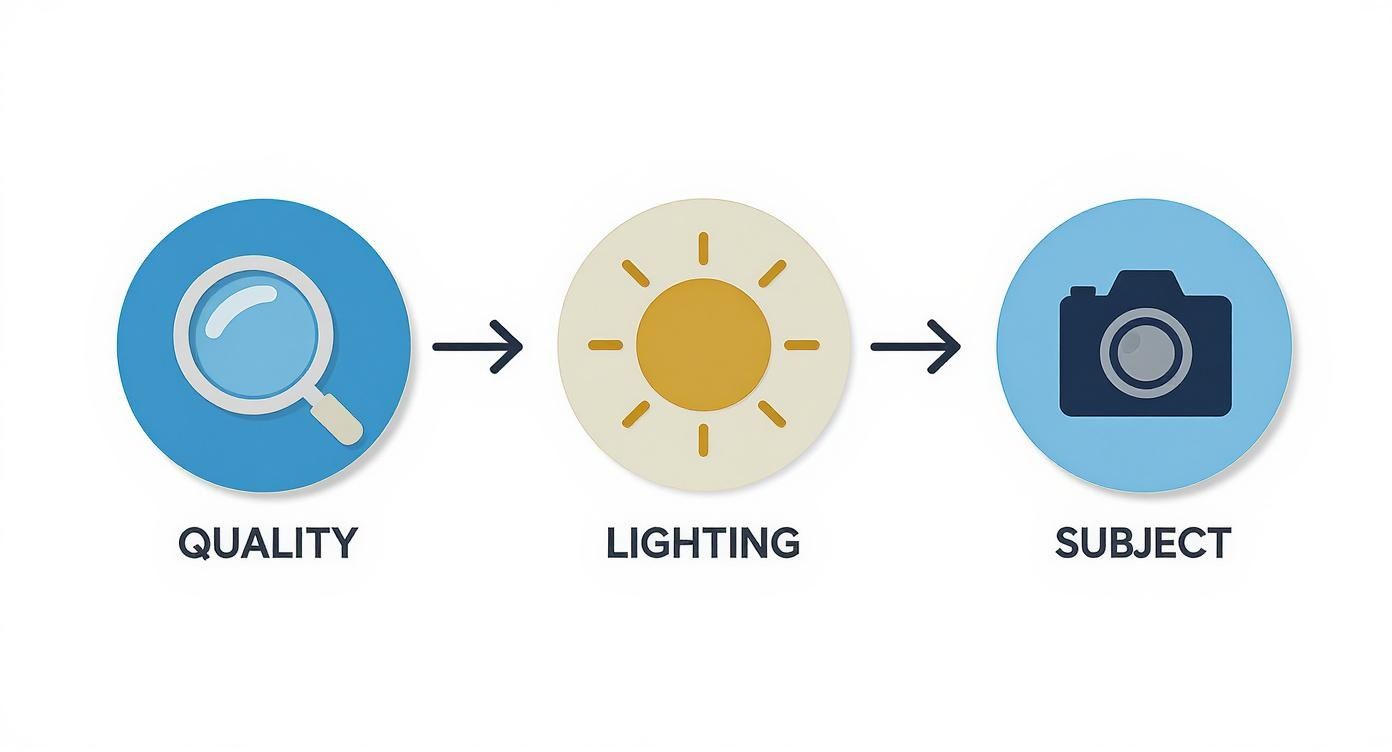 QUALITY

LIGHTING

SUBJECT