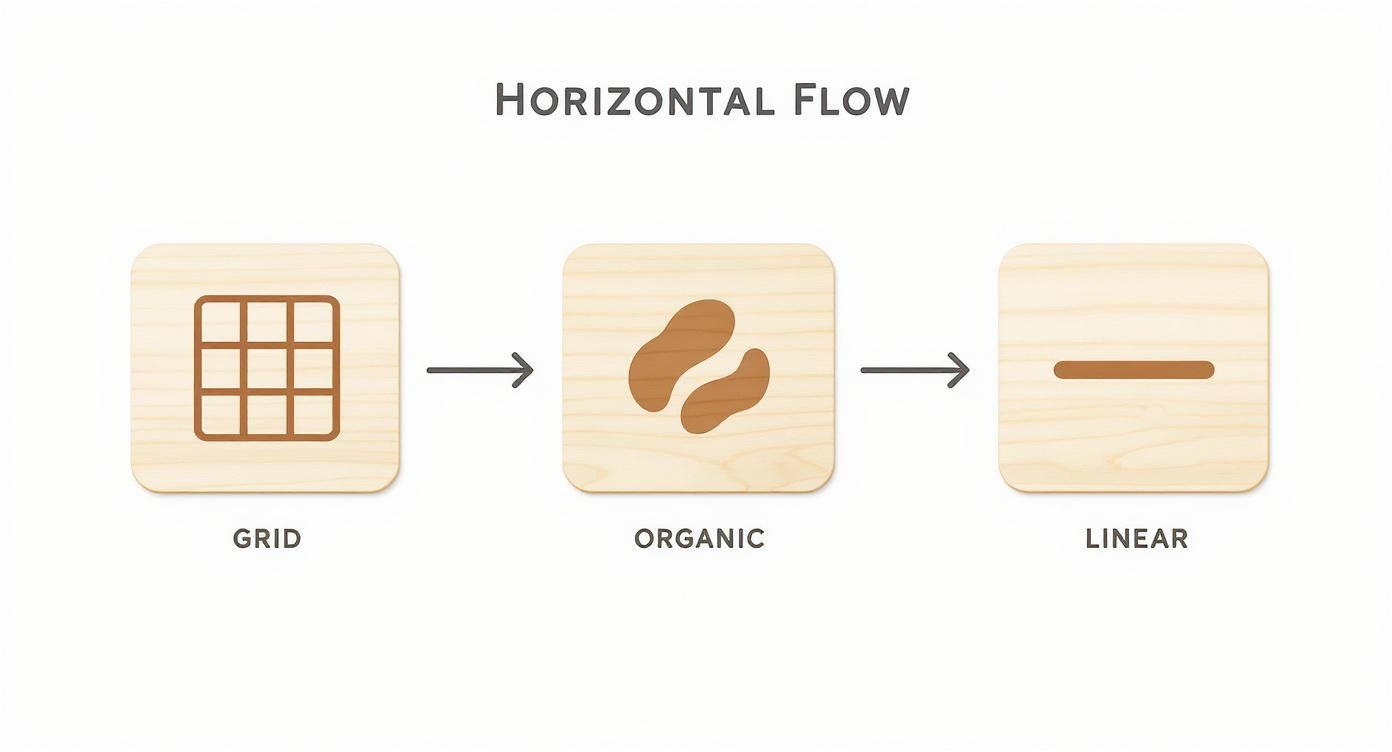 HORIZONTAL FLOW

GRID

ORGANIC

LINEAR