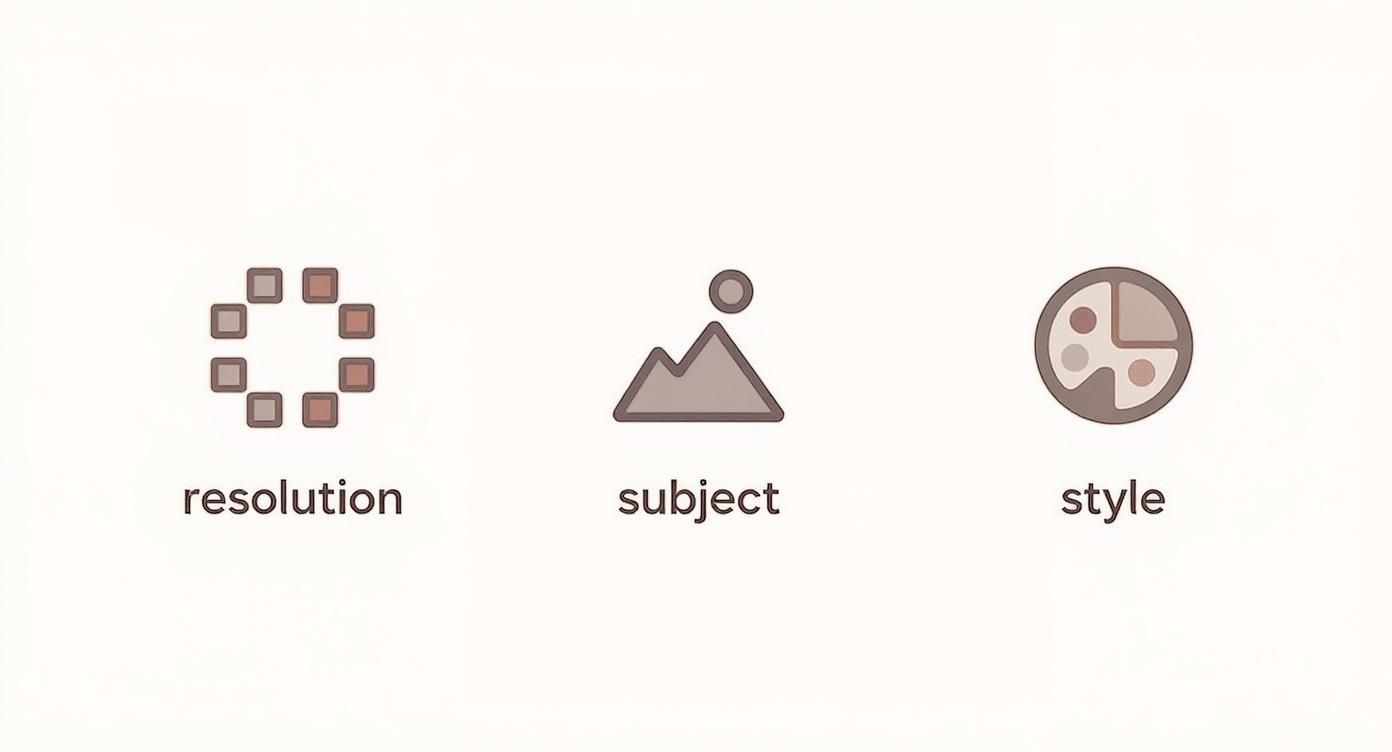 resolution

subject

style