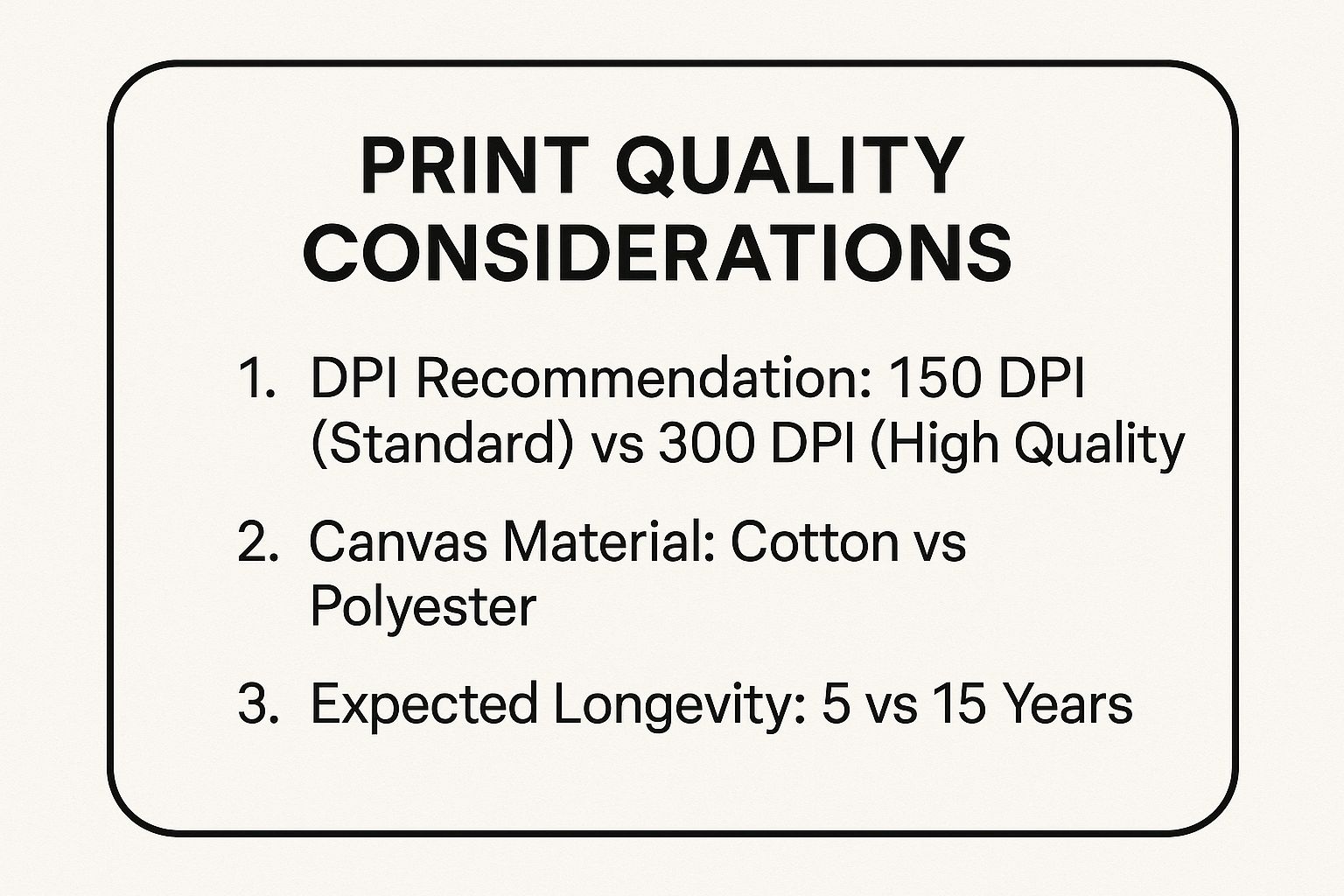 PRINT QUALITY CONSIDERATIONS

1. DPI Recommendation: 150 DPI (Standard) vs 300 DPI (High Quality

2. Canvas Material: Cotton vs Polyester

3. Expected Longevity: 5 vs 15 Years